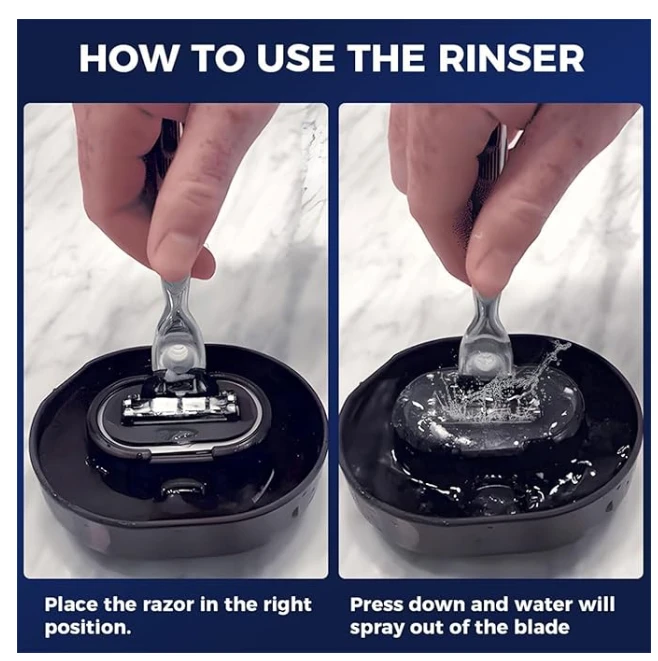 HOW TO USE THE RINSER

Place the razor in the right position.

Press down and water will spray out of the blade