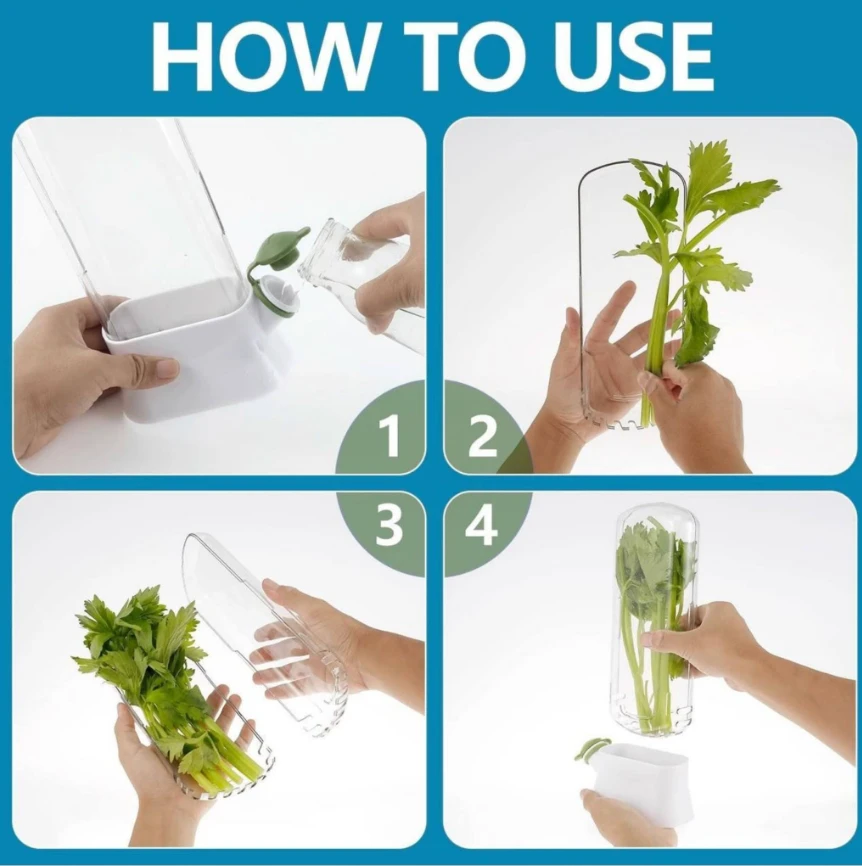 HOW TO USE

1

2

3

4