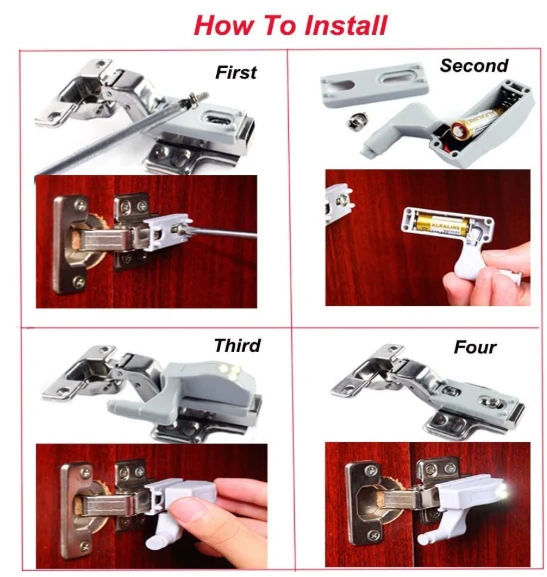 How To Install

First

Second

ALKALINE

Third

Four