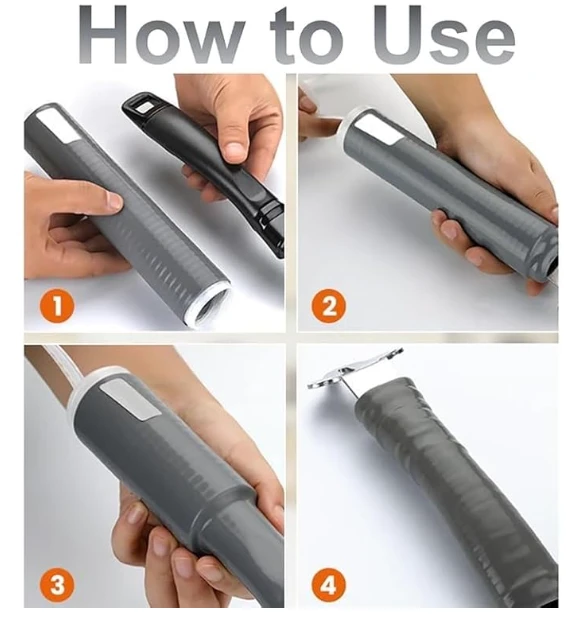 How to Use

1

2

3

4