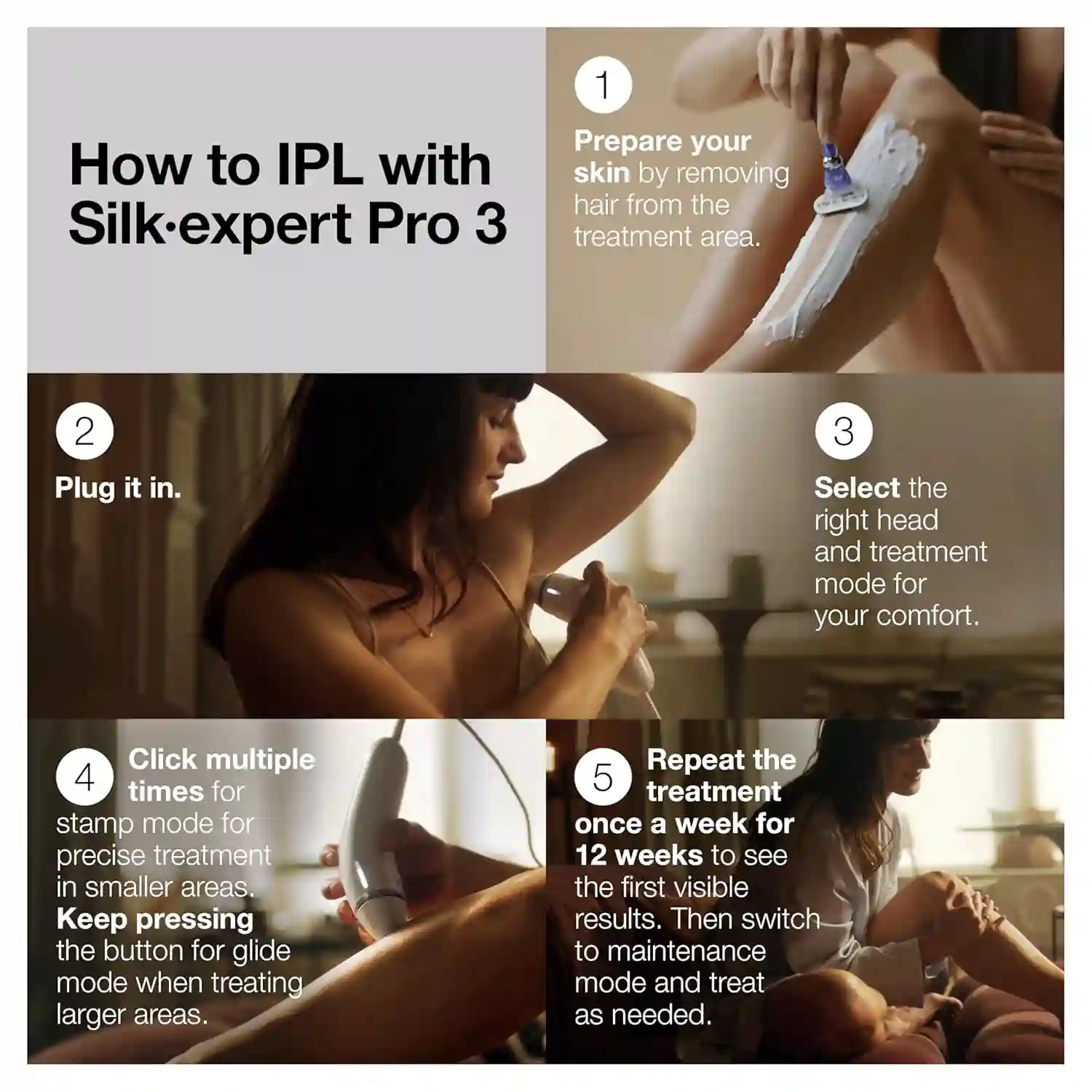 How to IPL with Silk·expert Pro 3

1

Prepare your skin by removing hair from the treatment area.

2

Plug it in.

3

Select the right head and treatment mode for your comfort.

4

Click multiple times for stamp mode for precise treatment in smaller areas. Keep pressing the button for glide mode when treating larger areas.

5

Repeat the treatment once a week for 12 weeks to see the first visible results. Then switch to maintenance mode and treat as needed.