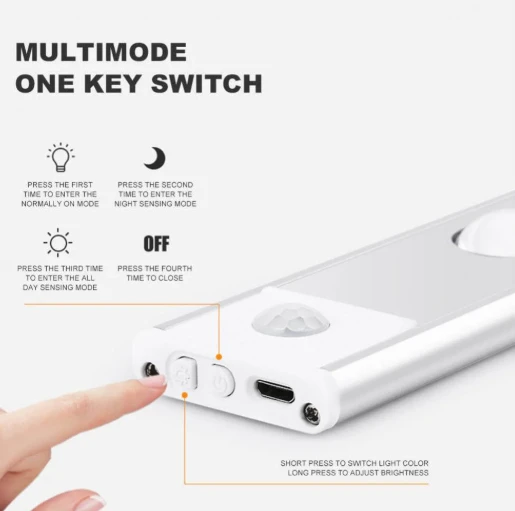 MULTIMODE
ONE KEY SWITCH

PRESS THE FIRST TIME TO ENTER THE NORMALLY ON MODE

PRESS THE SECOND TIME TO ENTER THE NIGHT SENSING MODE

PRESS THE THIRD TIME TO ENTER THE ALL DAY SENSING MODE

OFF

PRESS THE FOURTH TIME TO CLOSE

SHORT PRESS TO SWITCH LIGHT COLOR
LONG PRESS TO ADJUST BRIGHTNESS