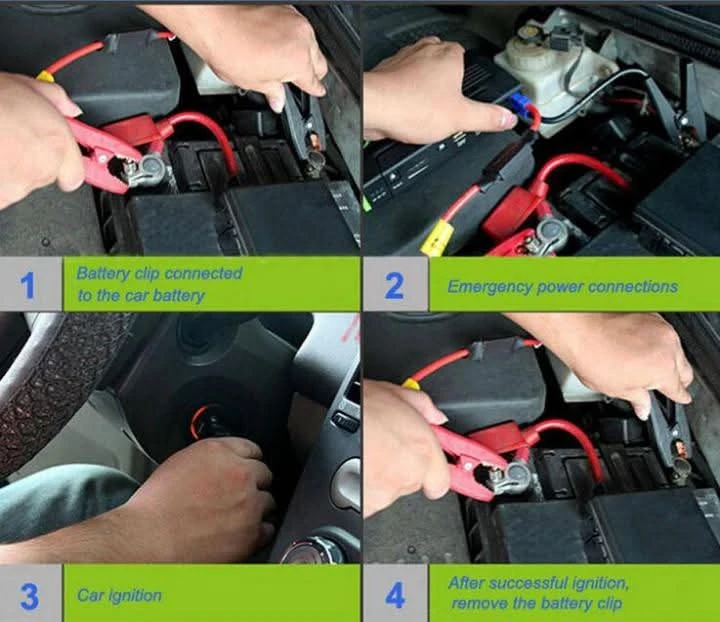 1 Battery clip connected to the car battery

2 Emergency power connections

3 Car ignition

4 After successful ignition, remove the battery clip