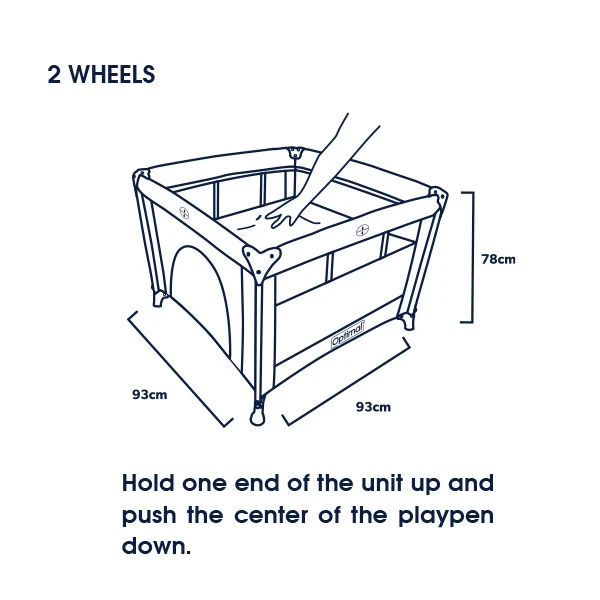 2 WHEELS

78cm

Optimal

93cm

93cm

Hold one end of the unit up and push the center of the playpen down.