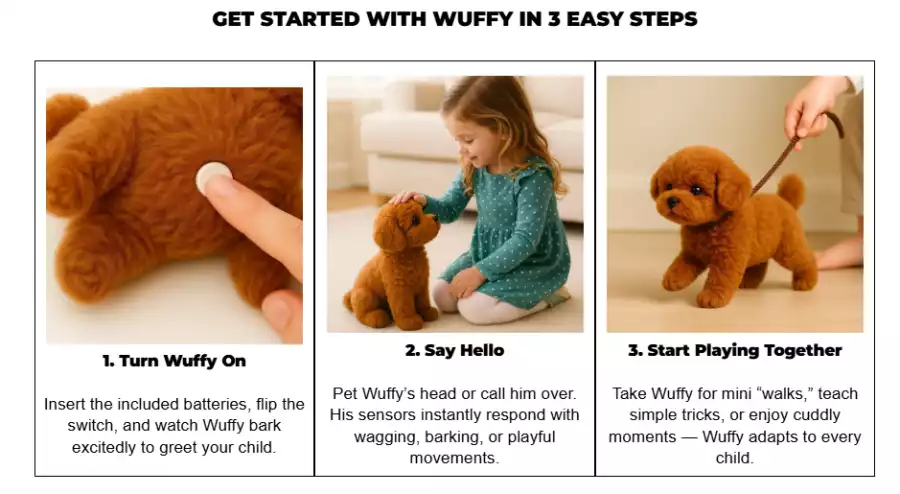 GET STARTED WITH WUFFY IN 3 EASY STEPS

1. Turn Wuffy On

Insert the included batteries, flip the switch, and watch Wuffy bark excitedly to greet your child.

2. Say Hello

Pet Wuffy's head or call him over. His sensors instantly respond with wagging, barking, or playful movements.

3. Start Playing Together

Take Wuffy for mini "walks," teach simple tricks, or enjoy cuddly moments — Wuffy adapts to every child.