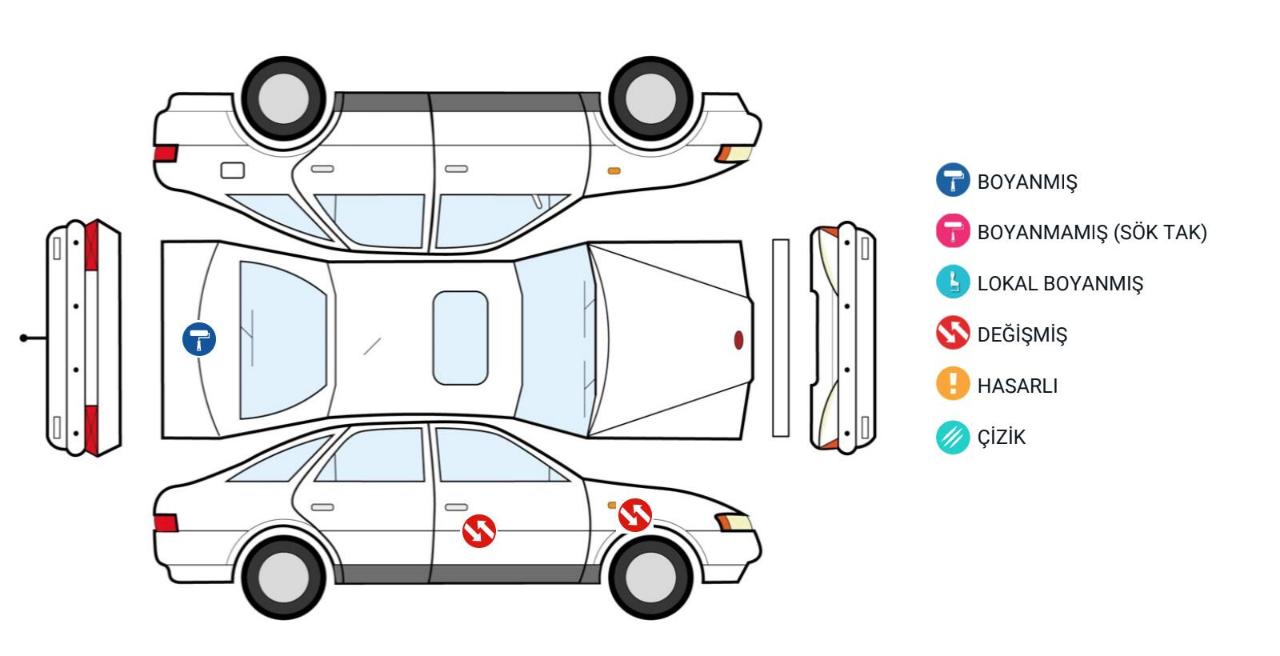 BOYANMIŞ
BOYANMAMIŞ (SÖK TAK)
LOKAL BOYANMIŞ
DEĞİŞMİŞ
HASARLI
ÇİZİK