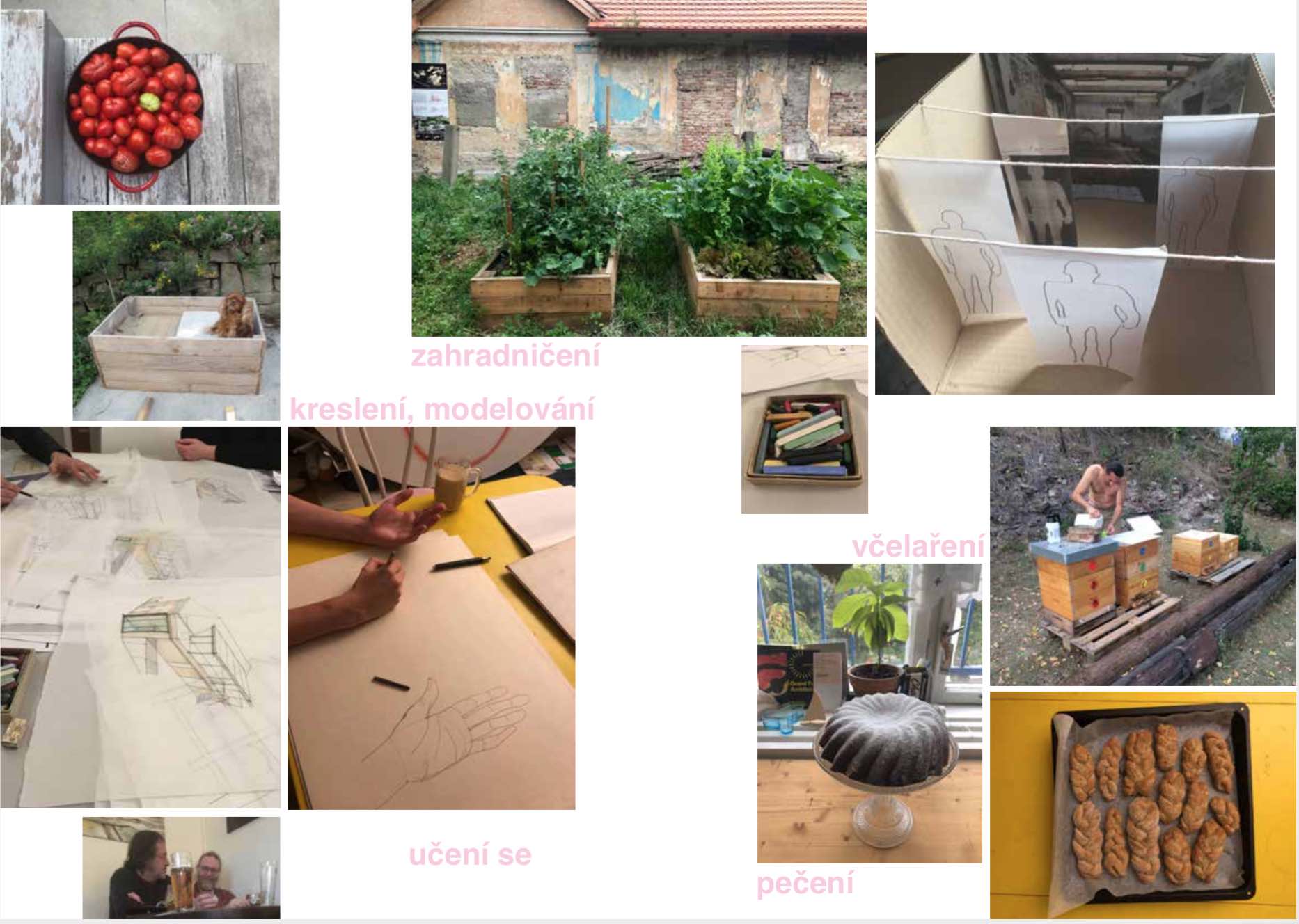 zahradničení

kreslení, modelování

včelaření

učení se

pečení