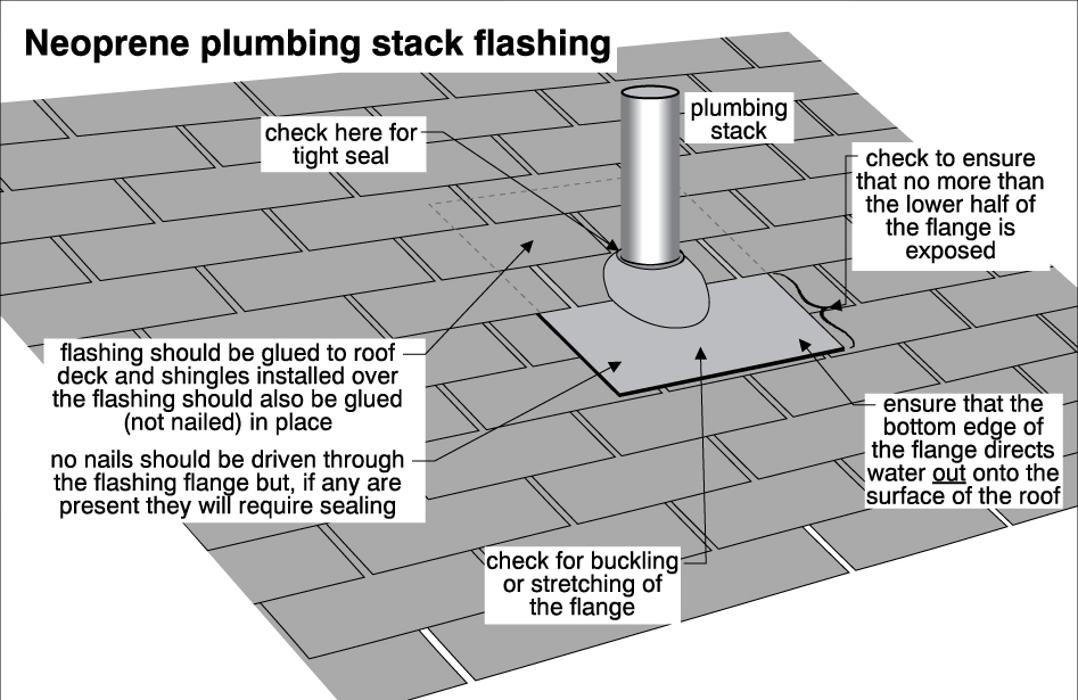 Neoprene plumbing stack flashing

check here for tight seal

plumbing stack

check to ensure that no more than the lower half of the flange is exposed

flashing should be glued to roof deck and shingles installed over the flashing should also be glued (not nailed) in place

no nails should be driven through the flashing flange but, if any are present they will require sealing

ensure that the bottom edge of the flange directs water out onto the surface of the roof

check for buckling or stretching of the flange