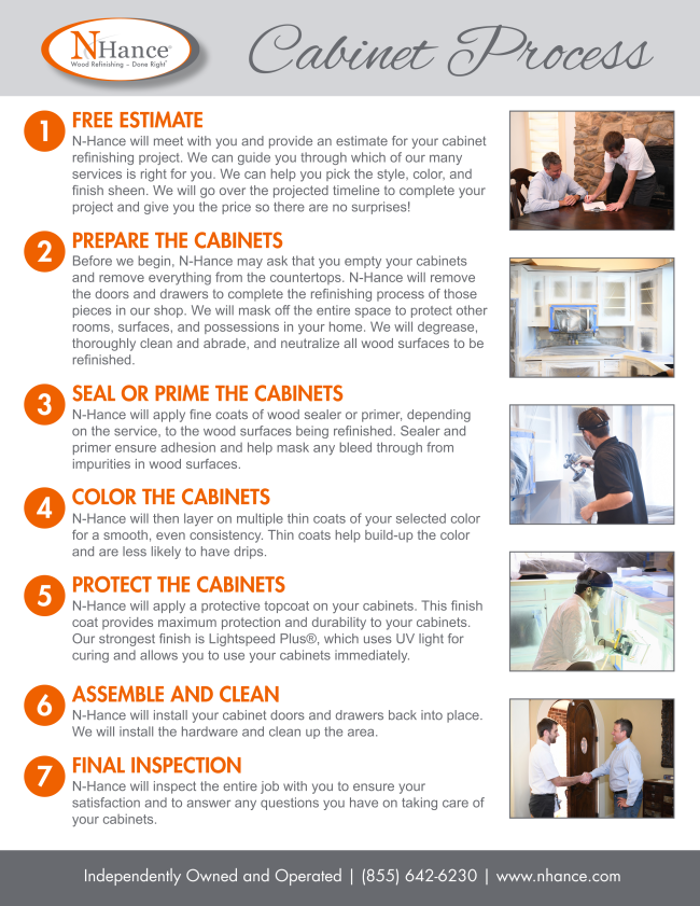 NHance®
Wood Refinishing – Done Right®

Cabinet Process

1 FREE ESTIMATE
N-Hance will meet with you and provide an estimate for your cabinet refinishing project. We can guide you through which of our many services is right for you. We can help you pick the style, color, and finish sheen. We will go over the projected timeline to complete your project and give you the price so there are no surprises!

2 PREPARE THE CABINETS
Before we begin, N-Hance may ask that you empty your cabinets and remove everything from the countertops. N-Hance will remove the doors and drawers to complete the refinishing process of those pieces in our shop. We will mask off the entire space to protect other rooms, surfaces, and possessions in your home. We will degrease, thoroughly clean and abrade, and neutralize all wood surfaces to be refinished.

3 SEAL OR PRIME THE CABINETS
N-Hance will apply fine coats of wood sealer or primer, depending on the service, to the wood surfaces being refinished. Sealer and primer ensure adhesion and help mask any bleed through from impurities in wood surfaces.

4 COLOR THE CABINETS
N-Hance will then layer on multiple thin coats of your selected color for a smooth, even consistency. Thin coats help build-up the color and are less likely to have drips.

5 PROTECT THE CABINETS
N-Hance will apply a protective topcoat on your cabinets. This finish coat provides maximum protection and durability to your cabinets. Our strongest finish is Lightspeed Plus®, which uses UV light for curing and allows you to use your cabinets immediately.

6 ASSEMBLE AND CLEAN
N-Hance will install your cabinet doors and drawers back into place. We will install the hardware and clean up the area.

7 FINAL INSPECTION
N-Hance will inspect the entire job with you to ensure your satisfaction and to answer any questions you have on taking care of your cabinets.

Independently Owned and Operated | (855) 642-6230 | www.nhance.com