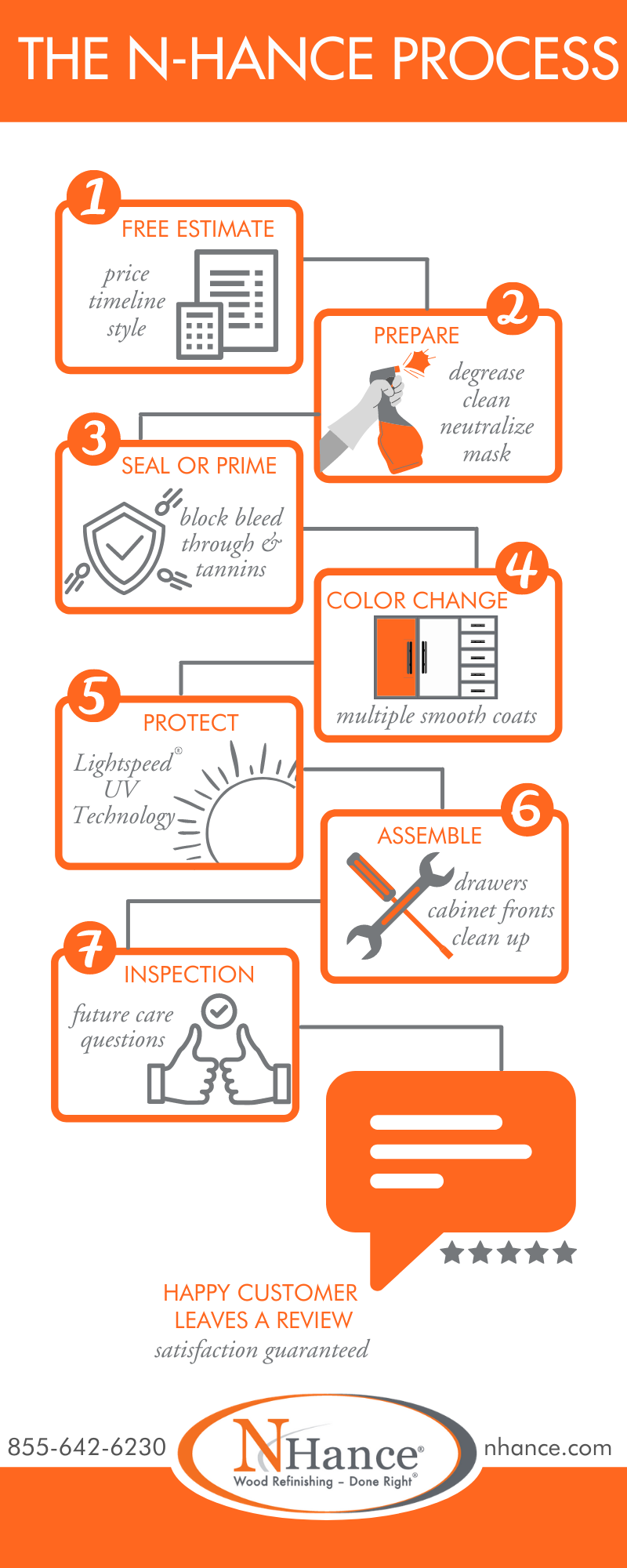 THE N-HANCE PROCESS

1
FREE ESTIMATE
price
timeline
style

2
PREPARE
degrease
clean
neutralize
mask

3
SEAL OR PRIME
block bleed through & tannins

4
COLOR CHANGE
multiple smooth coats

5
PROTECT
Lightspeed® UV Technology

6
ASSEMBLE
drawers
cabinet fronts
clean up

7
INSPECTION
future care
questions

HAPPY CUSTOMER LEAVES A REVIEW
satisfaction guaranteed

855-642-6230
NHance®
Wood Refinishing – Done Right®
nhance.com