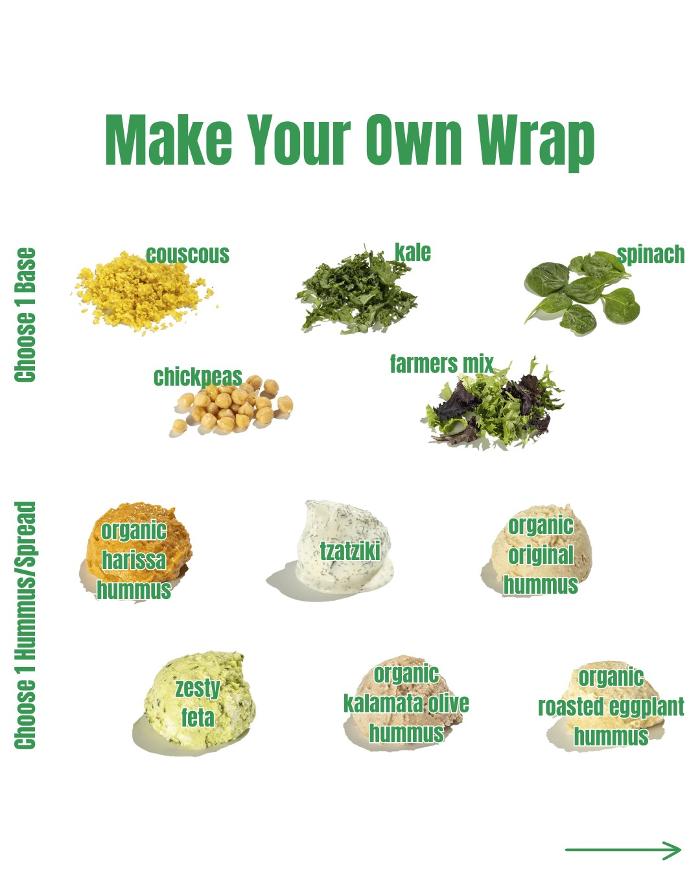 Make Your Own Wrap

Choose 1 Base

couscous

kale

spinach

chickpeas

farmers mix

Choose 1 Hummus/Spread

organic harissa hummus

tzatziki

organic original hummus

zesty feta

organic kalamata olive hummus

organic roasted eggplant hummus