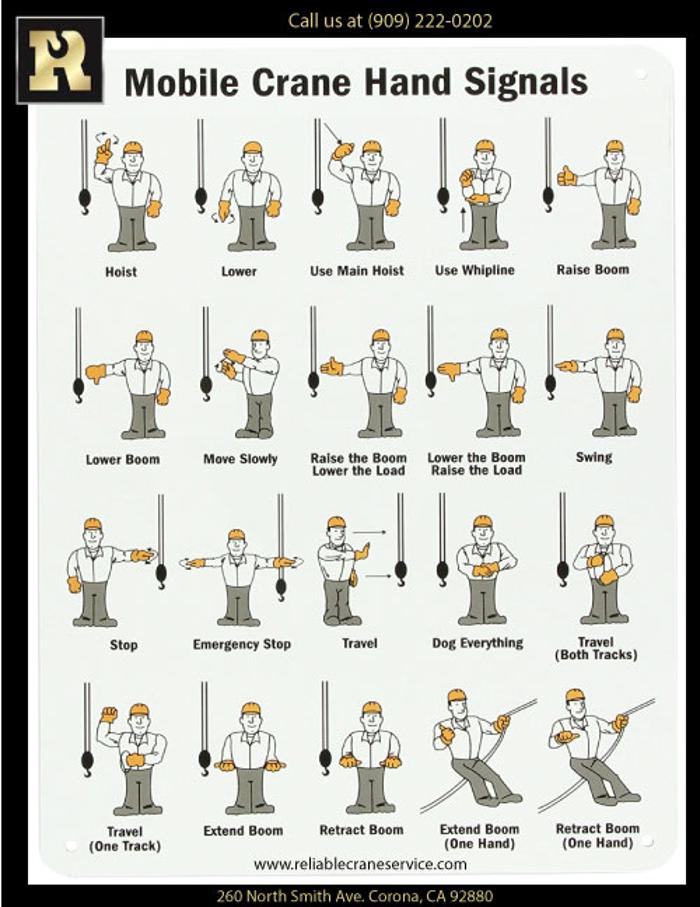 Call us at (909) 222-0202

R

Mobile Crane Hand Signals

Hoist

Lower

Use Main Hoist

Use Whipline

Raise Boom

Lower Boom

Move Slowly

Raise the Boom Lower the Load

Lower the Boom Raise the Load

Swing

Stop

Emergency Stop

Travel

Dog Everything

Travel (Both Tracks)

Travel (One Track)

Extend Boom

Retract Boom

Extend Boom (One Hand)

Retract Boom (One Hand)

www.reliablecraneservice.com

260 North Smith Ave. Corona, CA 92880