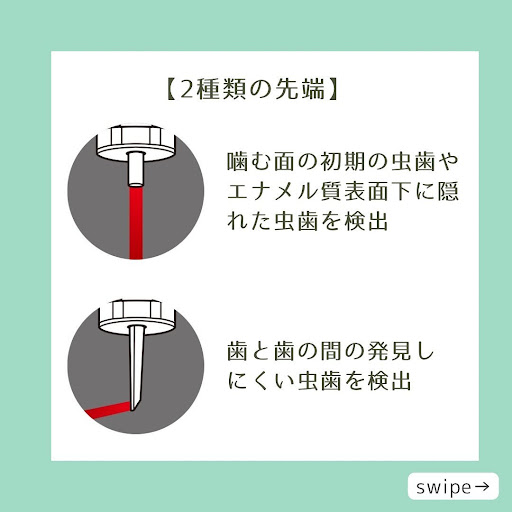 【2種類の先端】

噛む面の初期の虫歯やエナメル質表面下に隠れた虫歯を検出

歯と歯の間の発見しにくい虫歯を検出

swipe→