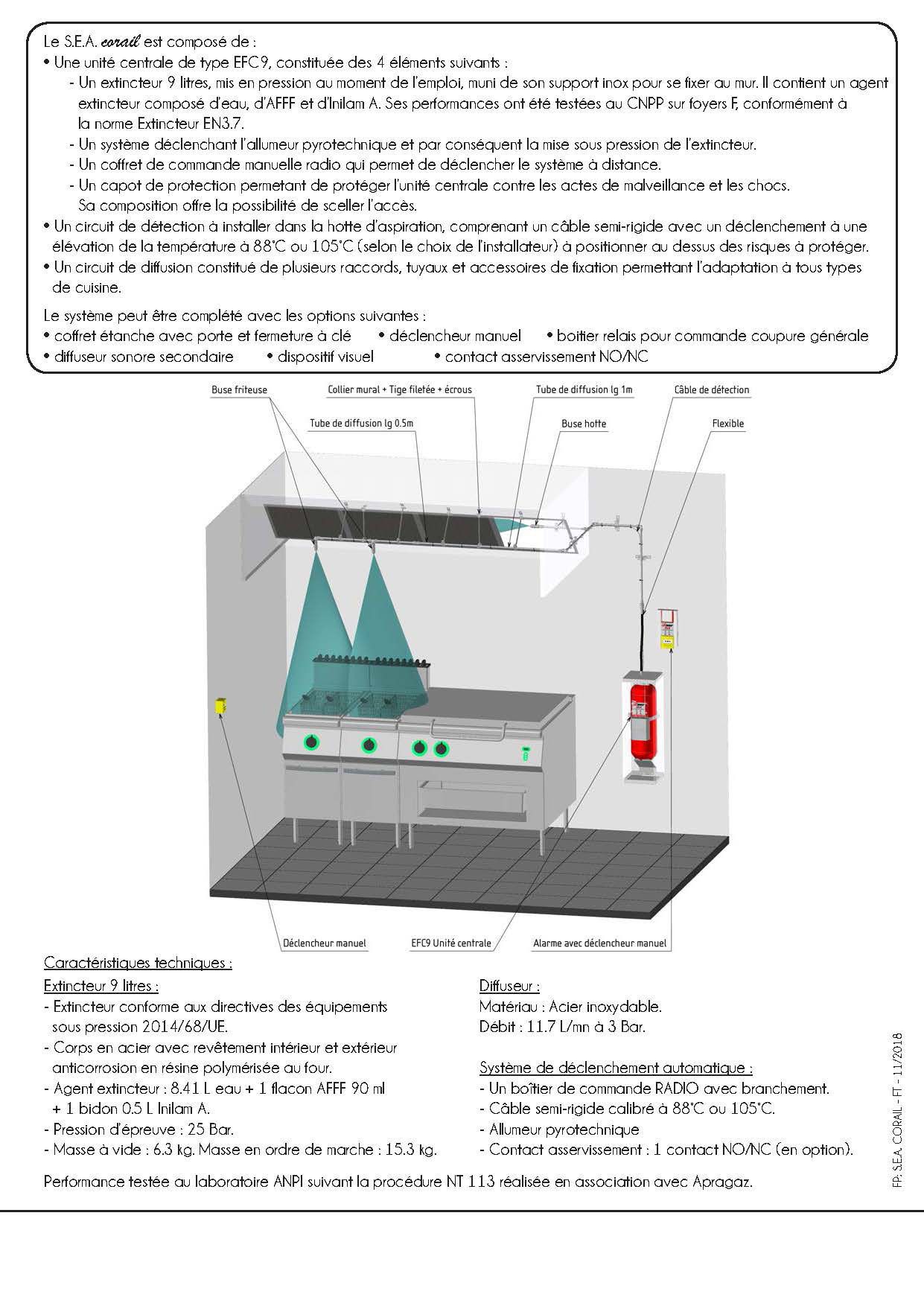 Le S.E.A. corail est composé de :
• Une unité centrale de type EFC9, constituée des 4 éléments suivants :
- Un extincteur 9 litres, mis en pression au moment de l'emploi, muni de son support inox pour se fixer au mur. Il contient un agent extincteur composé d'eau, d'AFFF et d'Inilam A. Ses performances ont été testées au CNPP sur foyers F, conformément à la norme Extincteur EN3.7.
- Un système déclenchant l'allumeur pyrotechnique et par conséquent la mise sous pression de l'extincteur.
- Un coffret de commande manuelle radio qui permet de déclencher le système à distance.
- Un capot de protection permetant de protéger l'unité centrale contre les actes de malveillance et les chocs. Sa composition offre la possibilité de sceller l'accès.
• Un circuit de détection à installer dans la hotte d'aspiration, comprenant un câble semi-rigide avec un déclenchement à une élévation de la température à 88°C ou 105°C (selon le choix de l'installateur) à positionner au dessus des risques à protéger.
• Un circuit de diffusion constitué de plusieurs raccords, tuyaux et accessoires de fixation permettant l'adaptation à tous types de cuisine.

Le système peut être complété avec les options suivantes :
• coffret étanche avec porte et fermeture à clé • déclencheur manuel • boitier relais pour commande coupure générale
• diffuseur sonore secondaire • dispositif visuel • contact asservissement NO/NC

Buse friteuse
Collier mural + Tige filetée + écrous
Tube de diffusion lg 1m
Câble de détection
Tube de diffusion lg 0.5m
Buse hotte
Flexible
Déclencheur manuel
EFC9 Unité centrale
Alarme avec déclencheur manuel

Caractéristiques techniques :
Extincteur 9 litres :
- Extincteur conforme aux directives des équipements sous pression 2014/68/UE.
- Corps en acier avec revêtement intérieur et extérieur anticorrosion en résine polymérisée au four.
- Agent extincteur : 8.41 L eau + 1 flacon AFFF 90 ml + 1 bidon 0.5 L Inilam A.
- Pression d'épreuve : 25 Bar.
- Masse à vide : 6.3 kg. Masse en ordre de marche : 15.3 kg.

Diffuseur :
Matériau : Acier inoxydable.
Débit : 11.7 L/mn à 3 Bar.

Système de déclenchement automatique :
- Un boîtier de commande RADIO avec branchement.
- Câble semi-rigide calibré à 88°C ou 105°C.
- Allumeur pyrotechnique
- Contact asservissement : 1 contact NO/NC (en option).

Performance testée au laboratoire ANPI suivant la procédure NT 113 réalisée en association avec Apragaz.

FP. S.E.A. CORAIL - FT - 11/2018