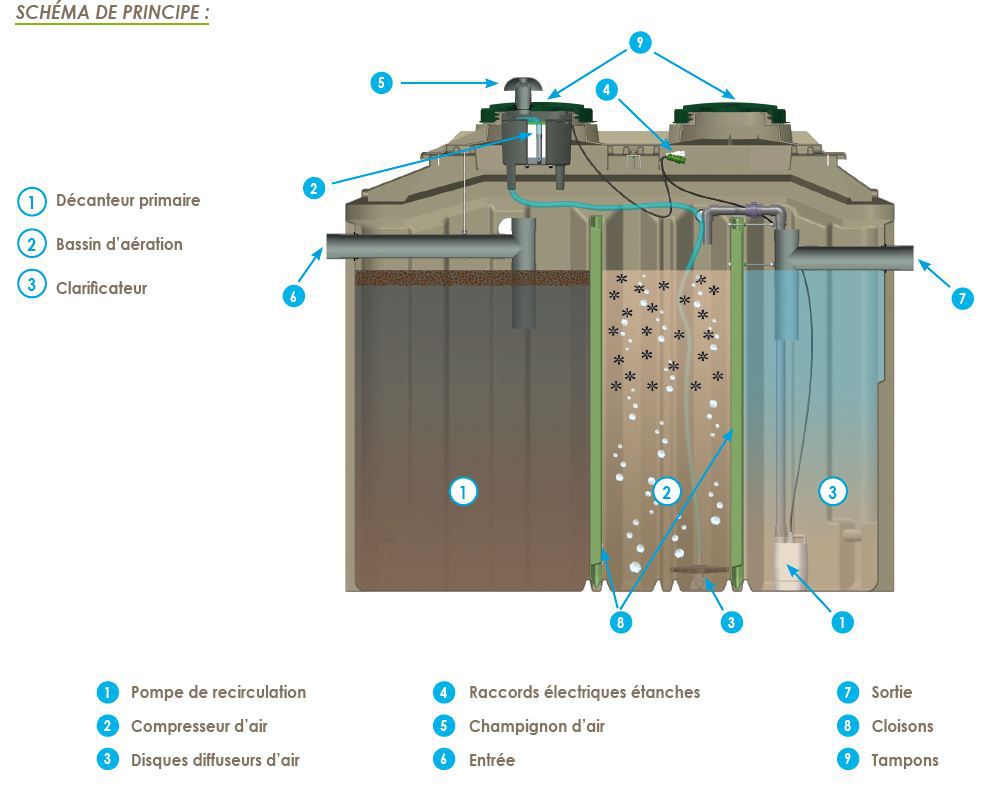 SCHÉMA DE PRINCIPE :

1 Décanteur primaire
2 Bassin d'aération
3 Clarificateur

5
9
4
2
6
7
1
2
3
8
3
1

1 Pompe de recirculation
2 Compresseur d'air
3 Disques diffuseurs d'air

4 Raccords électriques étanches
5 Champignon d'air
6 Entrée

7 Sortie
8 Cloisons
9 Tampons