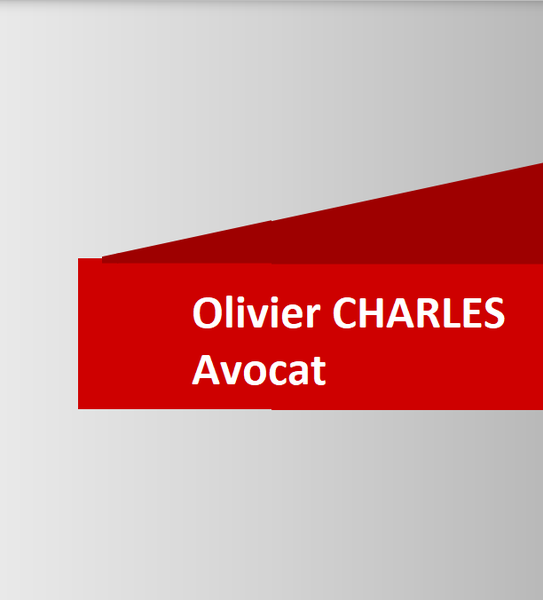 Olivier CHARLES
Avocat