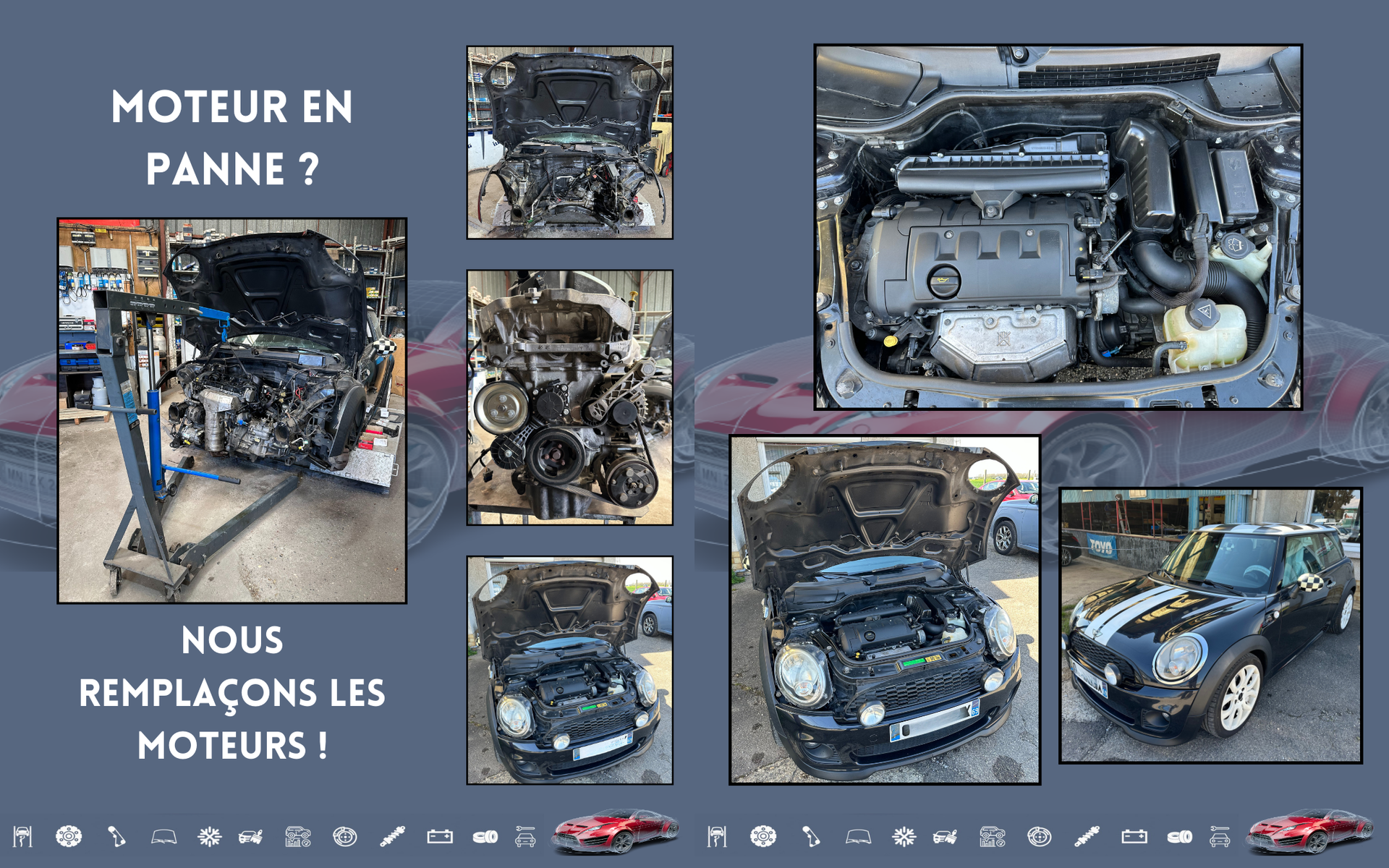 MOTEUR EN PANNE ?

NOUS REMPLAÇONS LES MOTEURS !

TOYO