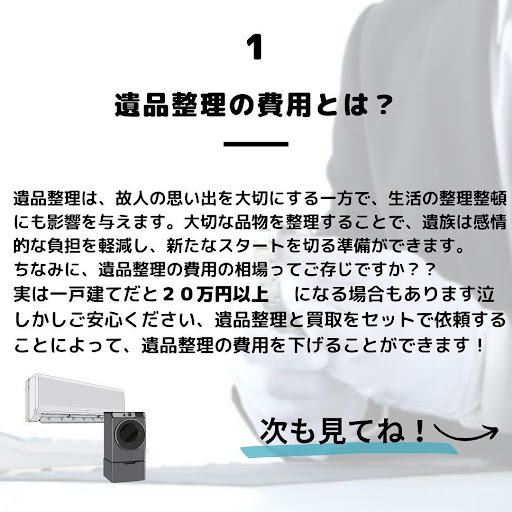 1

遺品整理の費用とは？

遺品整理は、故人の思い出を大切にする一方で、生活の整理整頓にも影響を与えます。大切な品物を整理することで、遺族は感情的な負担を軽減し、新たなスタートを切る準備ができます。
ちなみに、遺品整理の費用の相場ってご存じですか？？
実は一戸建てだと２０万円以上 になる場合もあります泣
しかしご安心ください、遺品整理と買取をセットで依頼することによって、遺品整理の費用を下げることができます！

次も見てね！