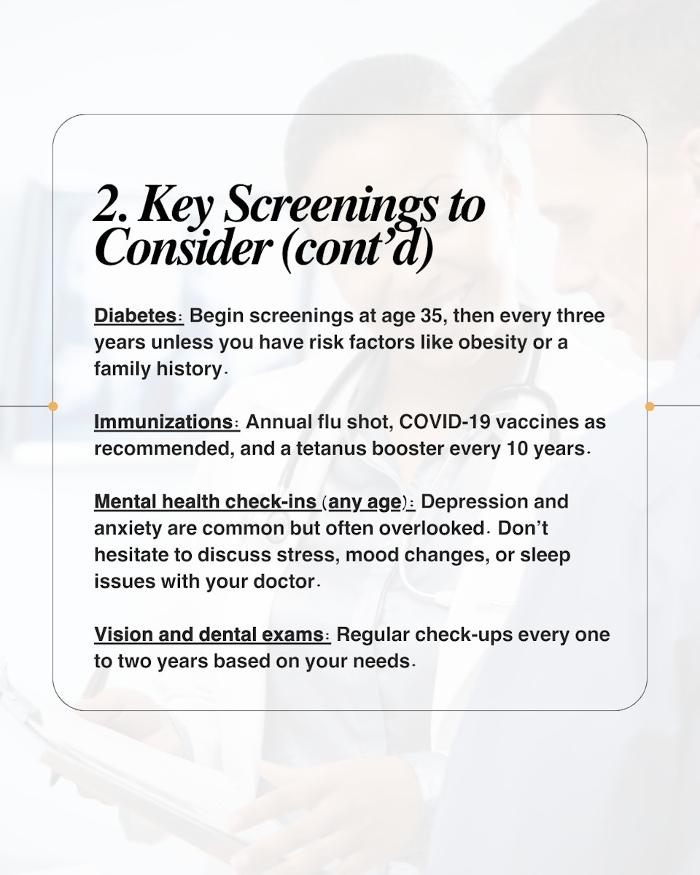 2. Key Screenings to Consider (cont'd)

Diabetes: Begin screenings at age 35, then every three years unless you have risk factors like obesity or a family history.

Immunizations: Annual flu shot, COVID-19 vaccines as recommended, and a tetanus booster every 10 years.

Mental health check-ins (any age): Depression and anxiety are common but often overlooked. Don't hesitate to discuss stress, mood changes, or sleep issues with your doctor.

Vision and dental exams: Regular check-ups every one to two years based on your needs.