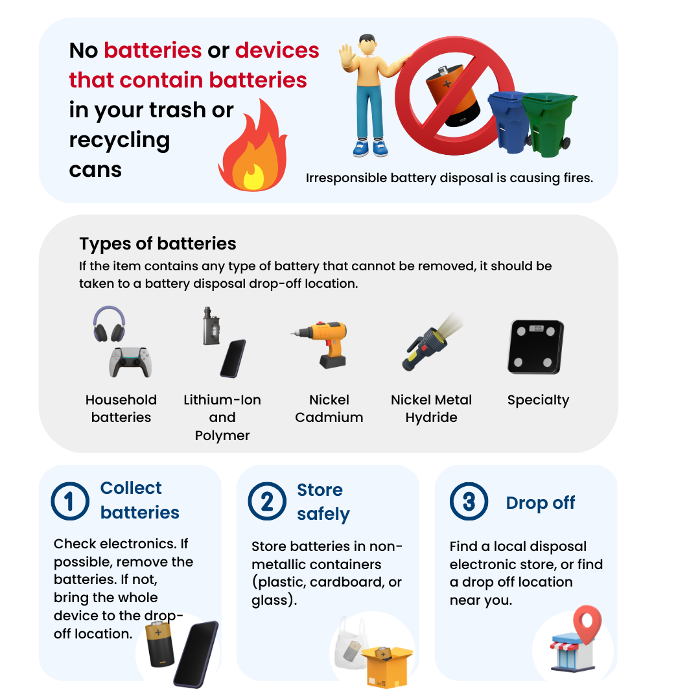 No batteries or devices that contain batteries in your trash or recycling cans

Irresponsible battery disposal is causing fires.

Types of batteries

If the item contains any type of battery that cannot be removed, it should be taken to a battery disposal drop-off location.

Household batteries

Lithium-Ion and Polymer

Nickel Cadmium

Nickel Metal Hydride

Specialty

1 Collect batteries

Check electronics. If possible, remove the batteries. If not, bring the whole device to the drop-off location.

2 Store safely

Store batteries in non-metallic containers (plastic, cardboard, or glass).

3 Drop off

Find a local disposal electronic store, or find a drop off location near you.