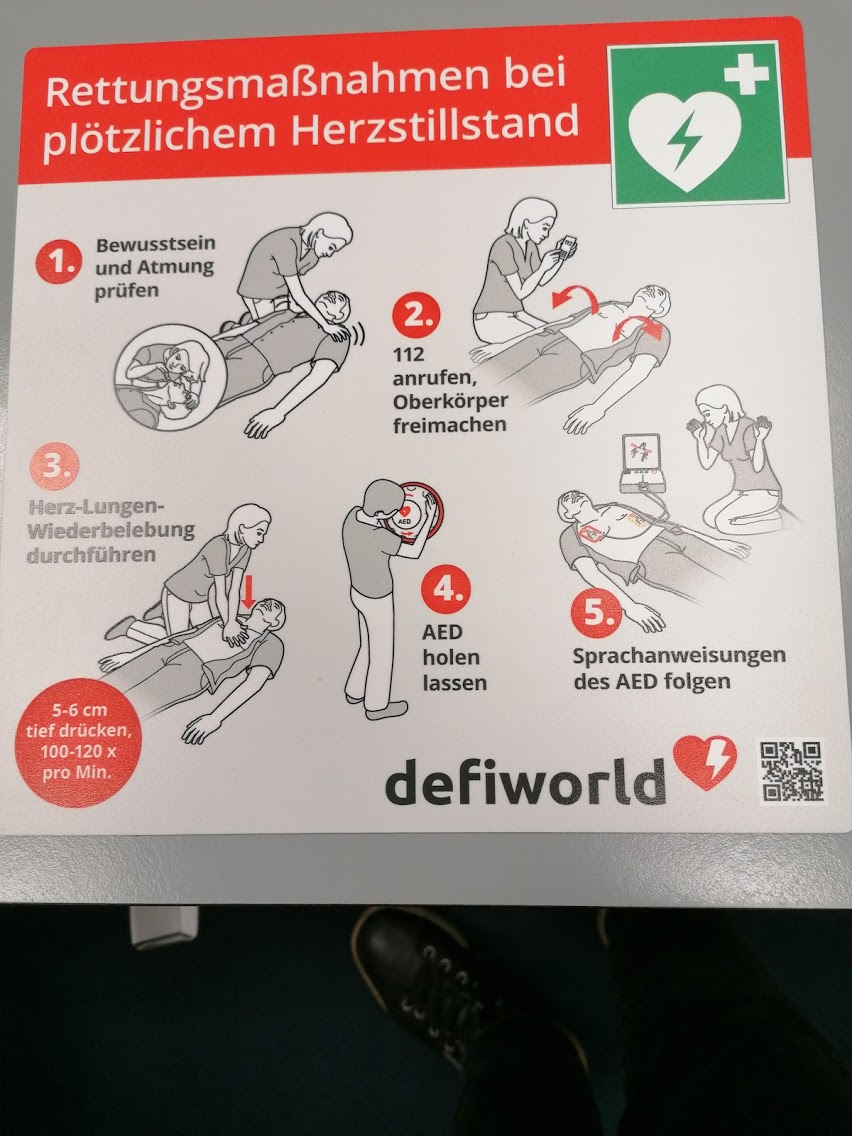 Rettungsmaßnahmen bei plötzlichem Herzstillstand

1. Bewusstsein und Atmung prüfen

2. 112 anrufen, Oberkörper freimachen

3. Herz-Lungen-Wiederbelebung durchführen

5-6 cm tief drücken, 100-120 x pro Min.

AED

4. AED holen lassen

5. Sprachanweisungen des AED folgen

defiworld