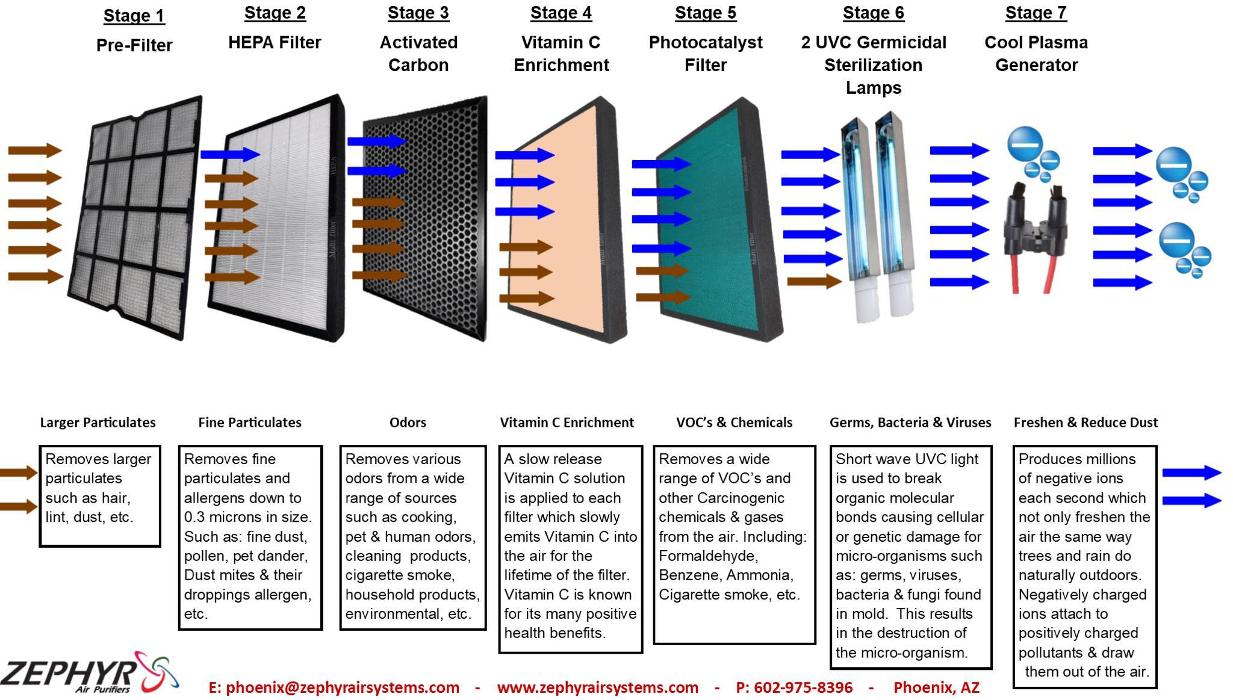 Stage 1
Pre-Filter

Stage 2
HEPA Filter

Stage 3
Activated Carbon

Stage 4
Vitamin C Enrichment

Stage 5
Photocatalyst Filter

Stage 6
2 UVC Germicidal Sterilization Lamps

Stage 7
Cool Plasma Generator

Larger Particulates

Removes larger particulates such as hair, lint, dust, etc.

Fine Particulates

Removes fine particulates and allergens down to 0.3 microns in size. Such as: fine dust, pollen, pet dander, Dust mites & their droppings allergen, etc.

Odors

Removes various odors from a wide range of sources such as cooking, pet & human odors, cleaning products, cigarette smoke, household products, environmental, etc.

Vitamin C Enrichment

A slow release Vitamin C solution is applied to each filter which slowly emits Vitamin C into the air for the lifetime of the filter. Vitamin C is known for its many positive health benefits.

VOC's & Chemicals

Removes a wide range of VOC's and other Carcinogenic chemicals & gases from the air. Including: Formaldehyde, Benzene, Ammonia, Cigarette smoke, etc.

Germs, Bacteria & Viruses

Short wave UVC light is used to break organic molecular bonds causing cellular or genetic damage for micro-organisms such as: germs, viruses, bacteria & fungi found in mold. This results in the destruction of the micro-organism.

Freshen & Reduce Dust

Produces millions of negative ions each second which not only freshen the air the same way trees and rain do naturally outdoors. Negatively charged ions attach to positively charged pollutants & draw them out of the air.

ZEPHYR
Air Purifiers

E: phoenix@zephyrairsystems.com - www.zephyrairsystems.com - P: 602-975-8396 - Phoenix, AZ