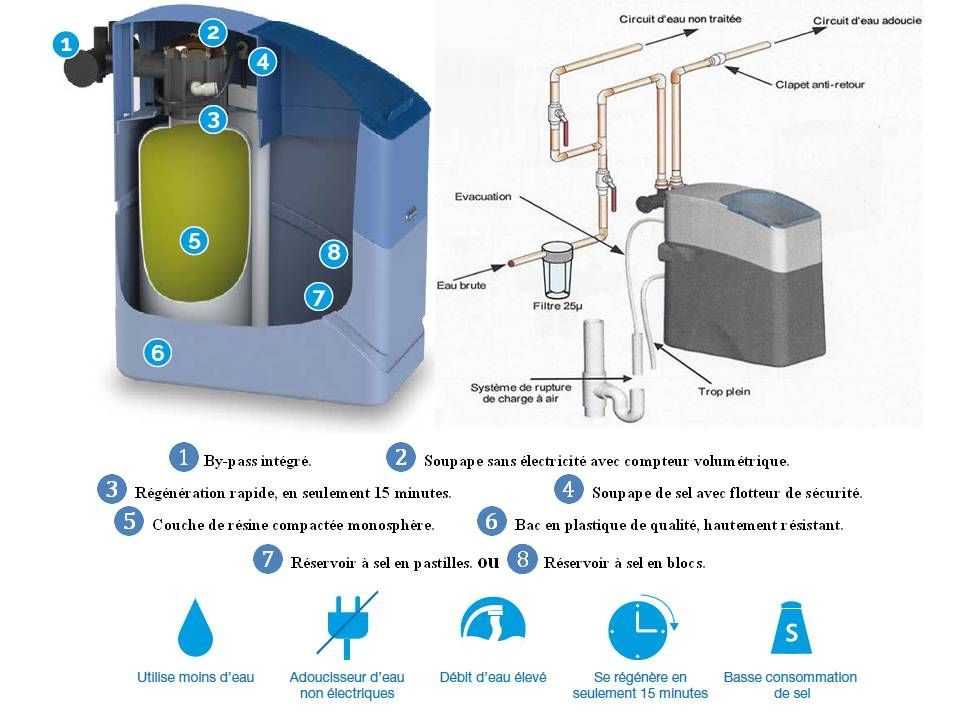 1
2
4
3
5
8
7
6

Circuit d'eau non traitée
Circuit d'eau adoucie
Clapet anti-retour
Evacuation
Eau brute
Filtre 25µ
Système de rupture de charge à air
Trop plein

1 By-pass intégré.
2 Soupape sans électricité avec compteur volumétrique.
3 Régénération rapide, en seulement 15 minutes.
4 Soupape de sel avec flotteur de sécurité.
5 Couche de résine compactée monosphère.
6 Bac en plastique de qualité, hautement résistant.
7 Réservoir à sel en pastilles. ou 8 Réservoir à sel en blocs.

Utilise moins d'eau
Adoucisseur d'eau non électriques
Débit d'eau élevé
Se régénère en seulement 15 minutes
S
Basse consommation de sel