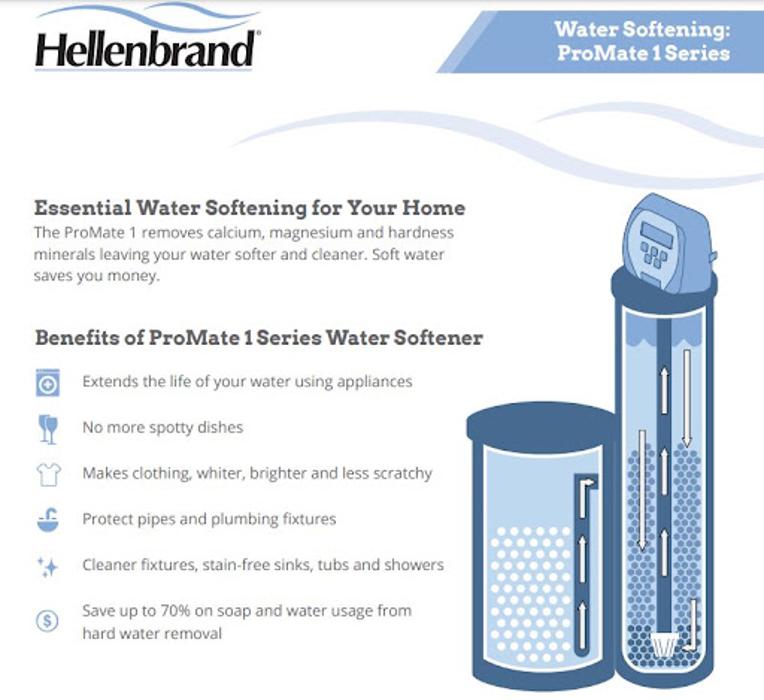 Hellenbrand®

Water Softening: ProMate 1 Series

Essential Water Softening for Your Home
The ProMate 1 removes calcium, magnesium and hardness minerals leaving your water softer and cleaner. Soft water saves you money.

Benefits of ProMate 1 Series Water Softener

Extends the life of your water using appliances

No more spotty dishes

Makes clothing, whiter, brighter and less scratchy

Protect pipes and plumbing fixtures

Cleaner fixtures, stain-free sinks, tubs and showers

Save up to 70% on soap and water usage from hard water removal