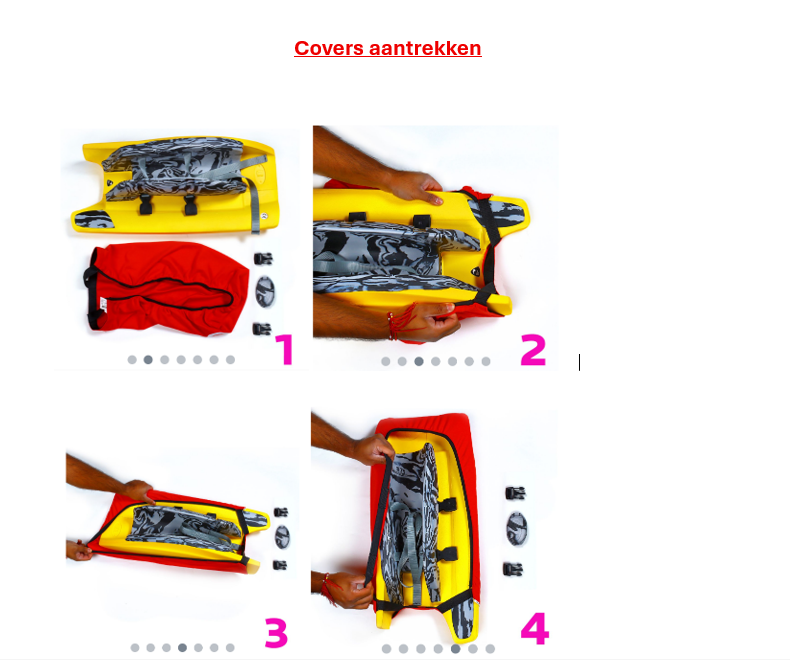 Covers aantrekken

1

2

3

4