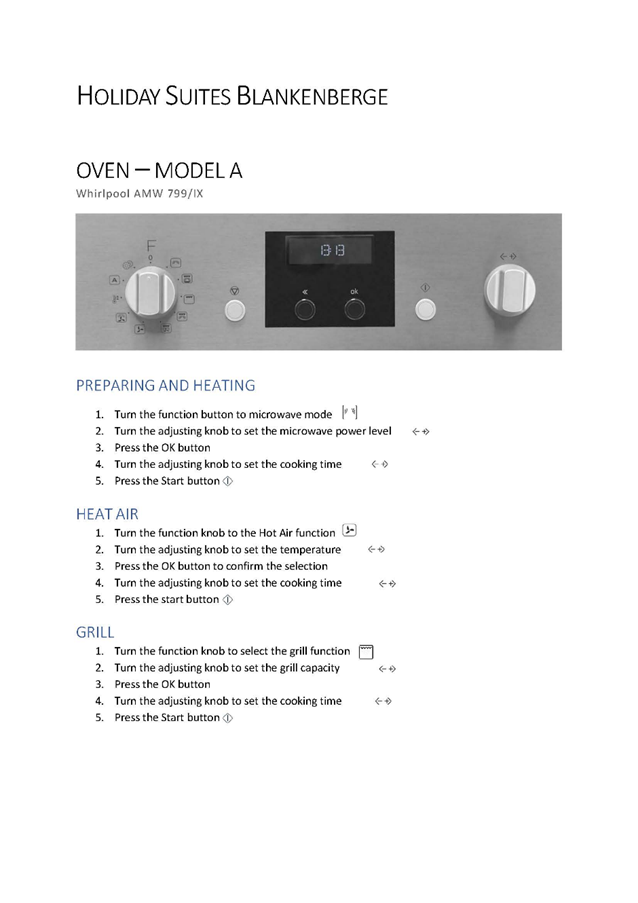 HOLIDAY SUITES BLANKENBERGE

OVEN – MODEL A

Whirlpool AMW 799/IX

F

13:13

ok

PREPARING AND HEATING

1. Turn the function button to microwave mode
2. Turn the adjusting knob to set the microwave power level
3. Press the OK button
4. Turn the adjusting knob to set the cooking time
5. Press the Start button

HEAT AIR

1. Turn the function knob to the Hot Air function
2. Turn the adjusting knob to set the temperature
3. Press the OK button to confirm the selection
4. Turn the adjusting knob to set the cooking time
5. Press the start button

GRILL

1. Turn the function knob to select the grill function
2. Turn the adjusting knob to set the grill capacity
3. Press the OK button
4. Turn the adjusting knob to set the cooking time
5. Press the Start button