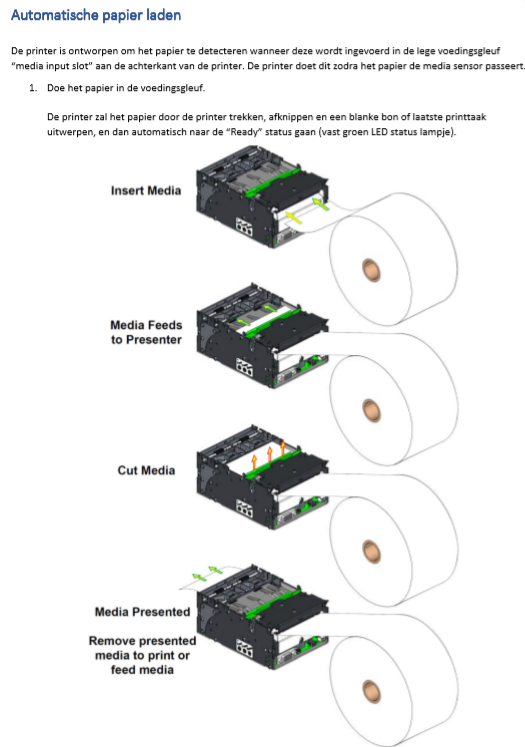 Automatische papier laden

De printer is ontworpen om het papier te detecteren wanneer deze wordt ingevoerd in de lege voedingsgleuf "media input slot" aan de achterkant van de printer. De printer doet dit zodra het papier de media sensor passeert.

1. Doe het papier in de voedingsgleuf.

De printer zal het papier door de printer trekken, afknippen en een blanke bon of laatste printtaak uitwerpen, en dan automatisch naar de "Ready" status gaan (vast groen LED status lampje).

Insert Media

Media Feeds to Presenter

Cut Media

Media Presented

Remove presented media to print or feed media