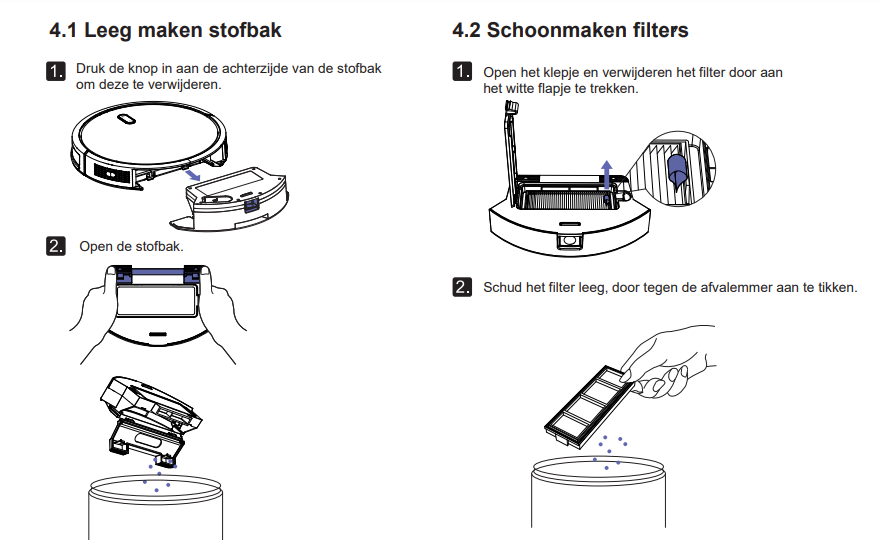 4.1 Leeg maken stofbak

1. Druk de knop in aan de achterzijde van de stofbak om deze te verwijderen.

2. Open de stofbak.

4.2 Schoonmaken filters

1. Open het klepje en verwijderen het filter door aan het witte flapje te trekken.

2. Schud het filter leeg, door tegen de afvalemmer aan te tikken.