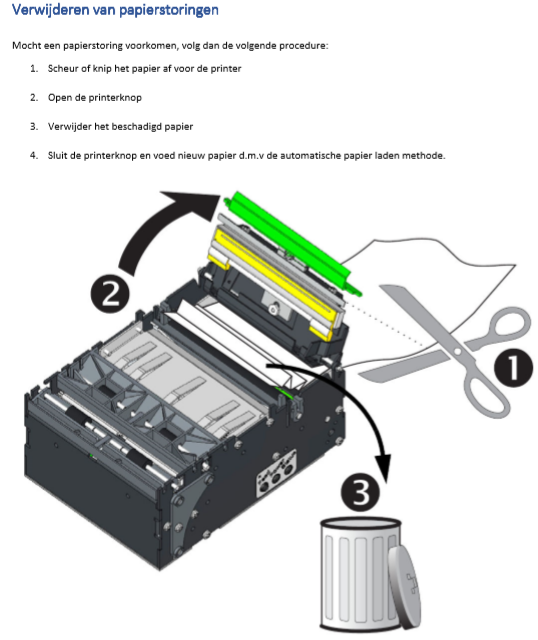 Verwijderen van papierstoringen

Mocht een papierstoring voorkomen, volg dan de volgende procedure:

1. Scheur of knip het papier af voor de printer

2. Open de printerknop

3. Verwijder het beschadigd papier

4. Sluit de printerknop en voed nieuw papier d.m.v de automatische papier laden methode.

2

1

3