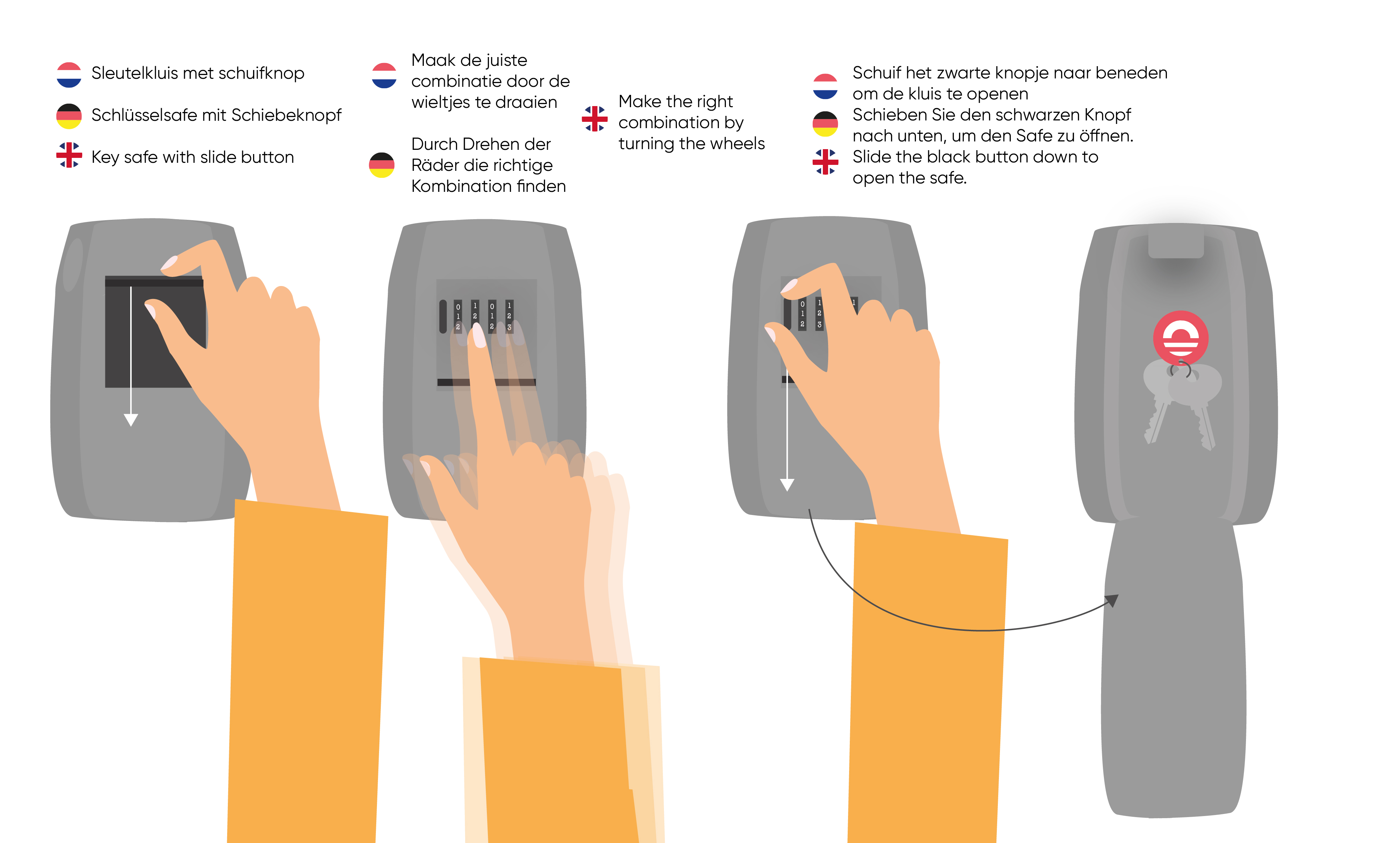 Sleutelkluis met schuifknop

Schlüsselsafe mit Schiebeknopf

Key safe with slide button

Maak de juiste combinatie door de wieltjes te draaien

Durch Drehen der Räder die richtige Kombination finden

Make the right combination by turning the wheels

Schuif het zwarte knopje naar beneden om de kluis te openen

Schieben Sie den schwarzen Knopf nach unten, um den Safe zu öffnen.

Slide the black button down to open the safe.

0 1 2
1 2 3
0 1 2
1 2 3

0 1 2
1 2 3
1