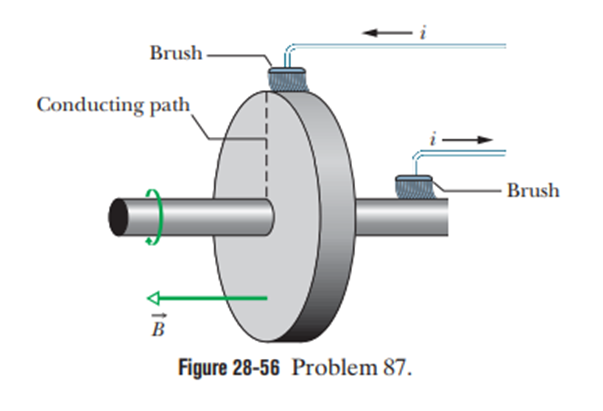 $i$

Brush

Conducting path

$i$

Brush

$\vec{B}$

Figure 28-56 Problem 87.