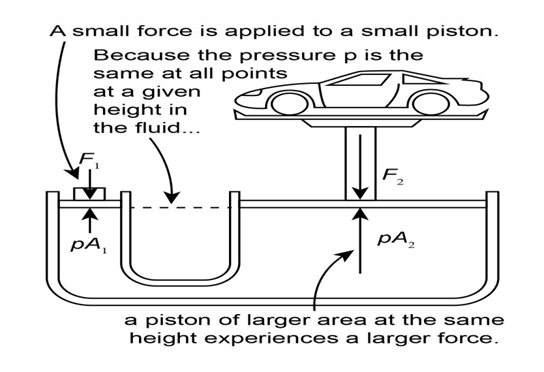 A small force is applied to a small piston.

Because the pressure p is the same at all points at a given height in the fluid...

$F_1$

$F_2$

$pA_1$

$pA_2$

a piston of larger area at the same height experiences a larger force.