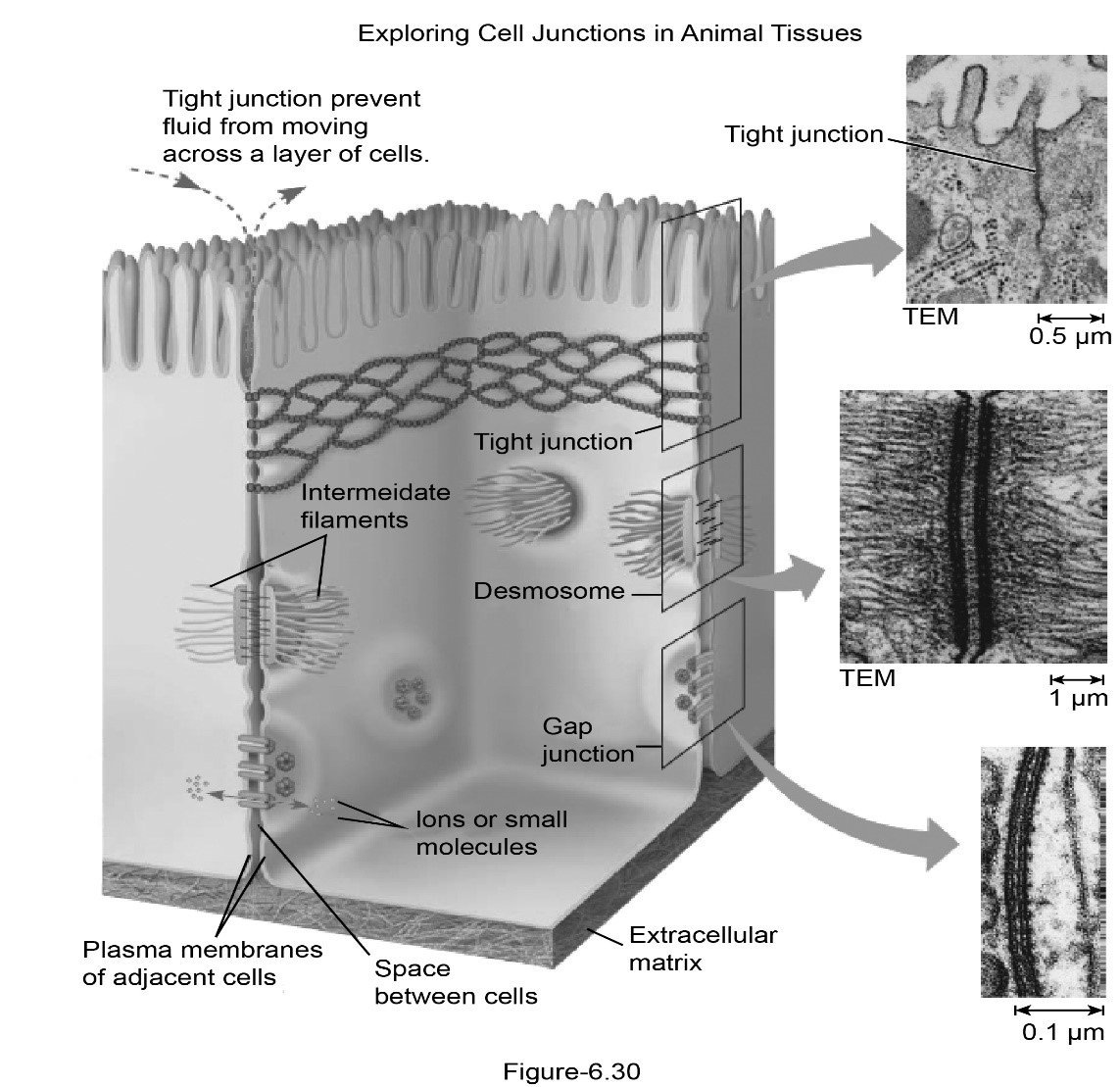 Exploring Cell Junctions in Animal Tissues

Tight junction prevent fluid from moving across a layer of cells.

Tight junction

TEM

0.5 µm

Tight junction

Intermeidate filaments

Desmosome

TEM

1 µm

Gap junction

Ions or small molecules

Plasma membranes of adjacent cells

Space between cells

Extracellular matrix

0.1 µm

Figure-6.30