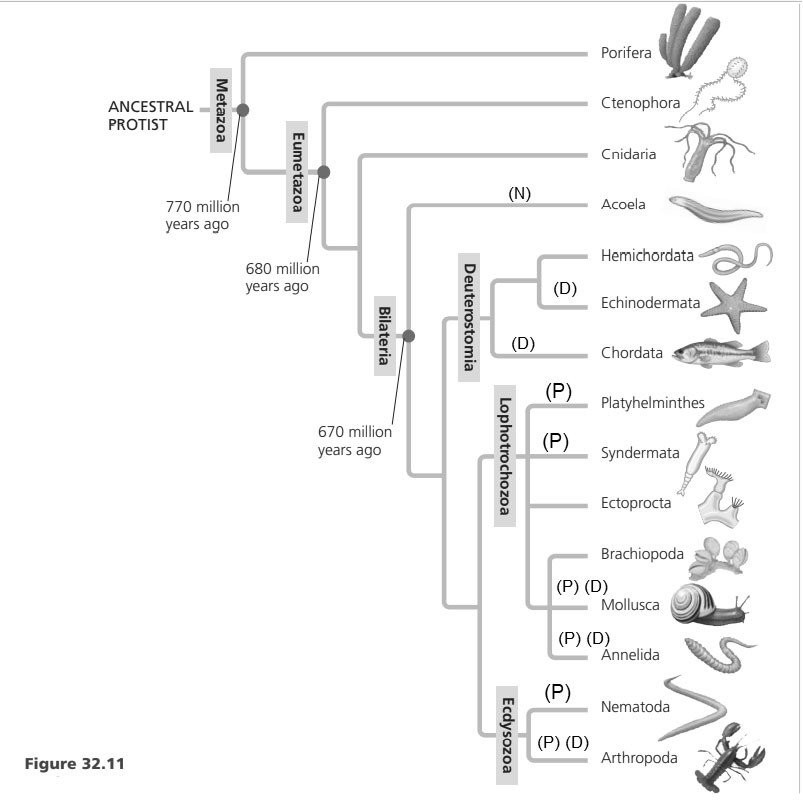 ANCESTRAL PROTIST

Metazoa

770 million years ago

Eumetazoa

680 million years ago

Bilateria

670 million years ago

Deuterostomia

Lophotrochozoa

Ecdysozoa

Porifera

Ctenophora

Cnidaria

(N)

Acoela

Hemichordata

(D)

Echinodermata

(D)

Chordata

(P)

Platyhelminthes

(P)

Syndermata

Ectoprocta

Brachiopoda

(P) (D)

Mollusca

(P) (D)

Annelida

(P)

Nematoda

(P) (D)

Arthropoda

Figure 32.11