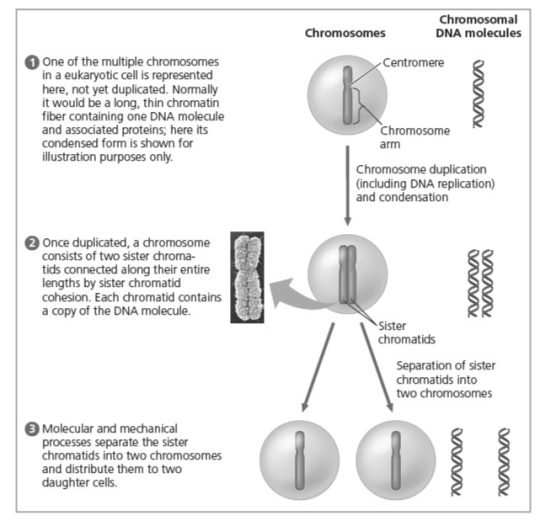 Chromosomes

Chromosomal DNA molecules

1 One of the multiple chromosomes in a eukaryotic cell is represented here, not yet duplicated. Normally it would be a long, thin chromatin fiber containing one DNA molecule and associated proteins; here its condensed form is shown for illustration purposes only.

Centromere

Chromosome arm

Chromosome duplication (including DNA replication) and condensation

2 Once duplicated, a chromosome consists of two sister chromatids connected along their entire lengths by sister chromatid cohesion. Each chromatid contains a copy of the DNA molecule.

Sister chromatids

Separation of sister chromatids into two chromosomes

3 Molecular and mechanical processes separate the sister chromatids into two chromosomes and distribute them to two daughter cells.