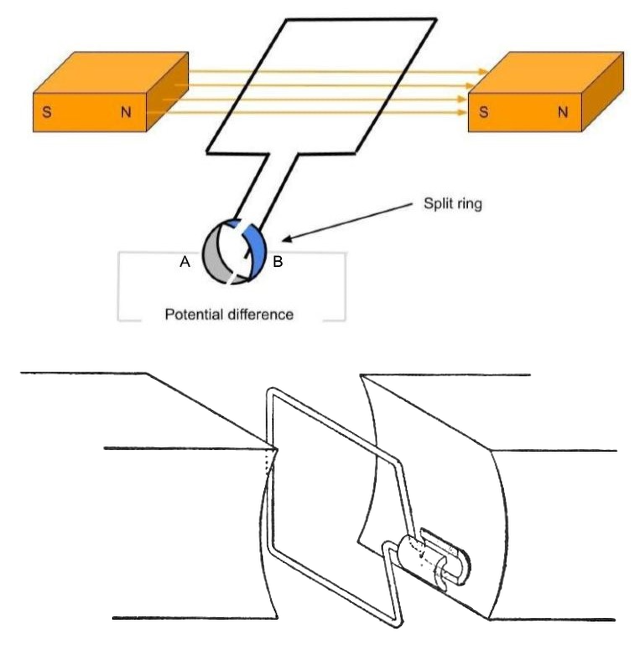 S N

S N

Split ring

A B

Potential difference