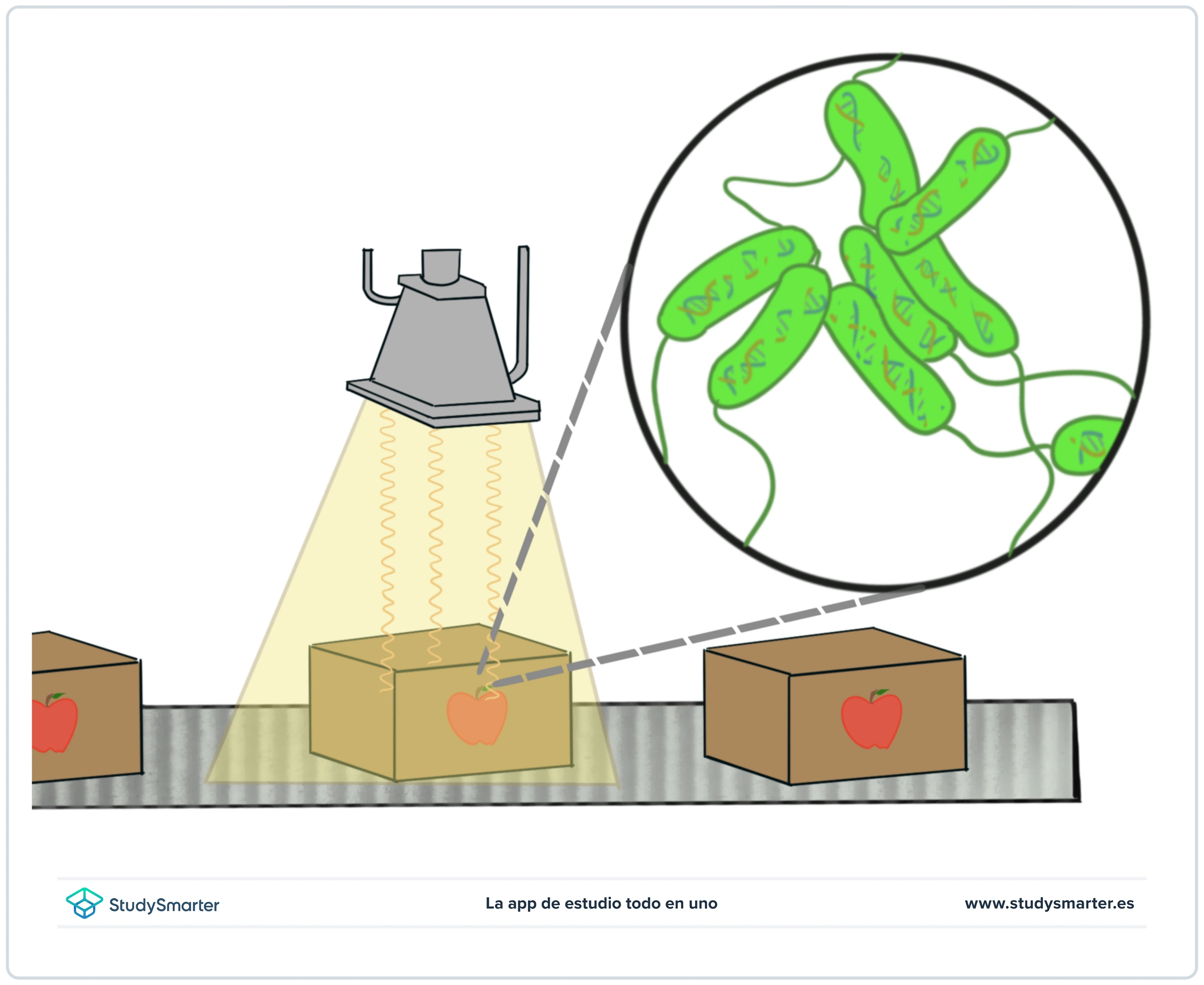 StudySmarter

La app de estudio todo en uno

www.studysmarter.es