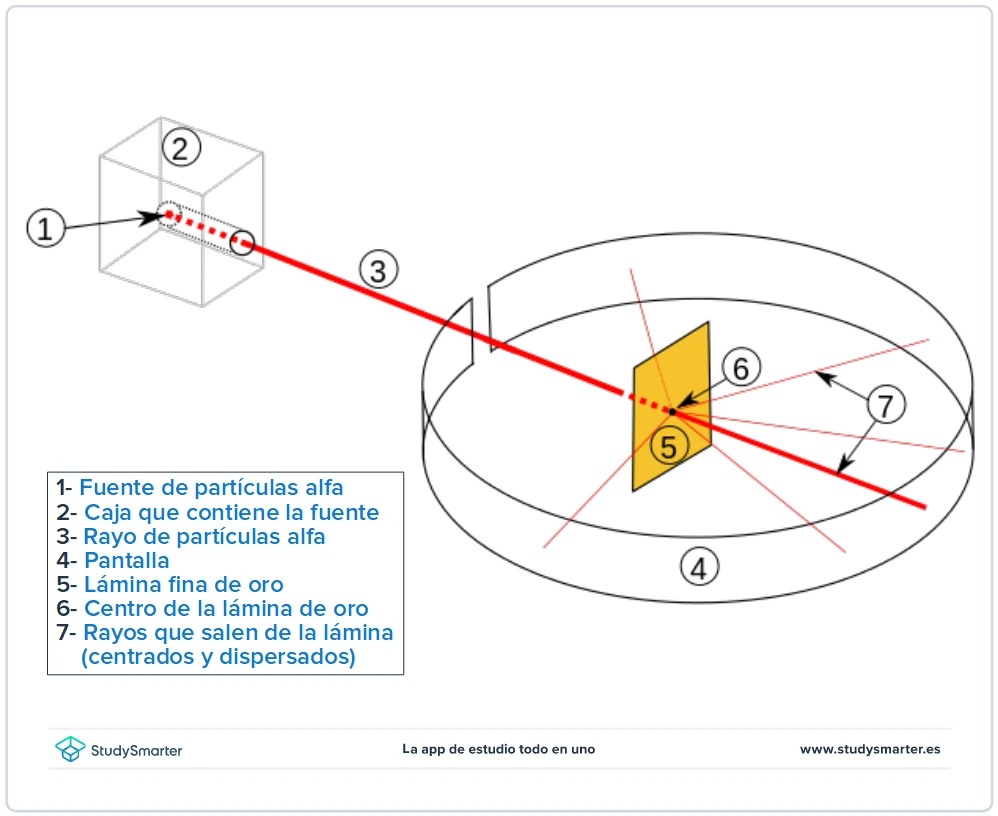 2

1

3

6

7

5

4

1- Fuente de partículas alfa
2- Caja que contiene la fuente
3- Rayo de partículas alfa
4- Pantalla
5- Lámina fina de oro
6- Centro de la lámina de oro
7- Rayos que salen de la lámina (centrados y dispersados)

StudySmarter La app de estudio todo en uno www.studysmarter.es