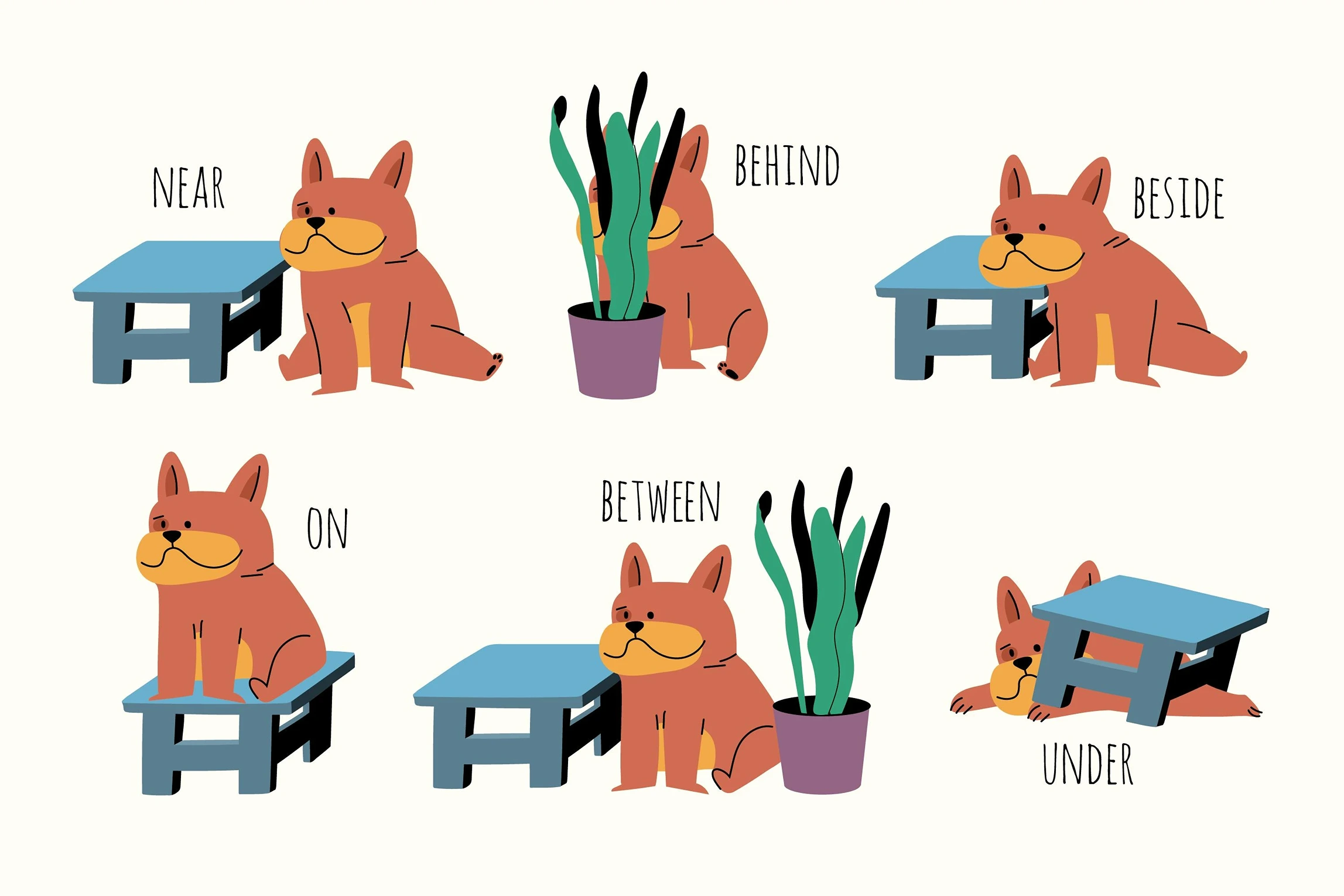 NEAR

BEHIND

BESIDE

ON

BETWEEN

UNDER