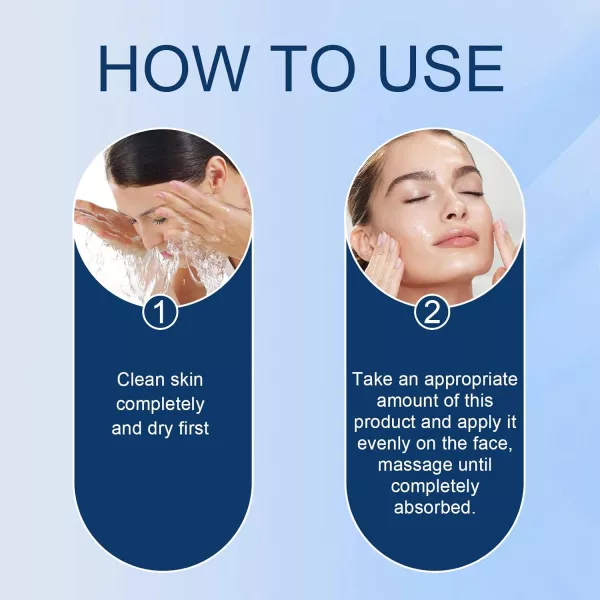 HOW TO USE

1

Clean skin completely and dry first

2

Take an appropriate amount of this product and apply it evenly on the face, massage until completely absorbed.