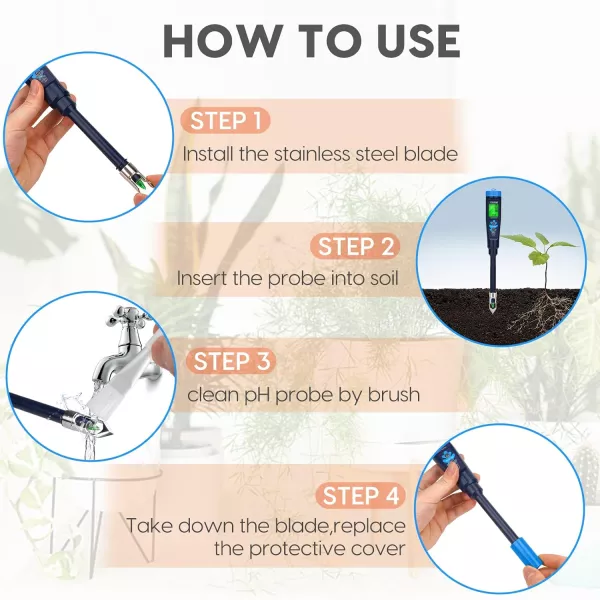 HOW TO USE

STEP 1
Install the stainless steel blade

STEP 2
Insert the probe into soil

STEP 3
clean pH probe by brush

STEP 4
Take down the blade,replace the protective cover