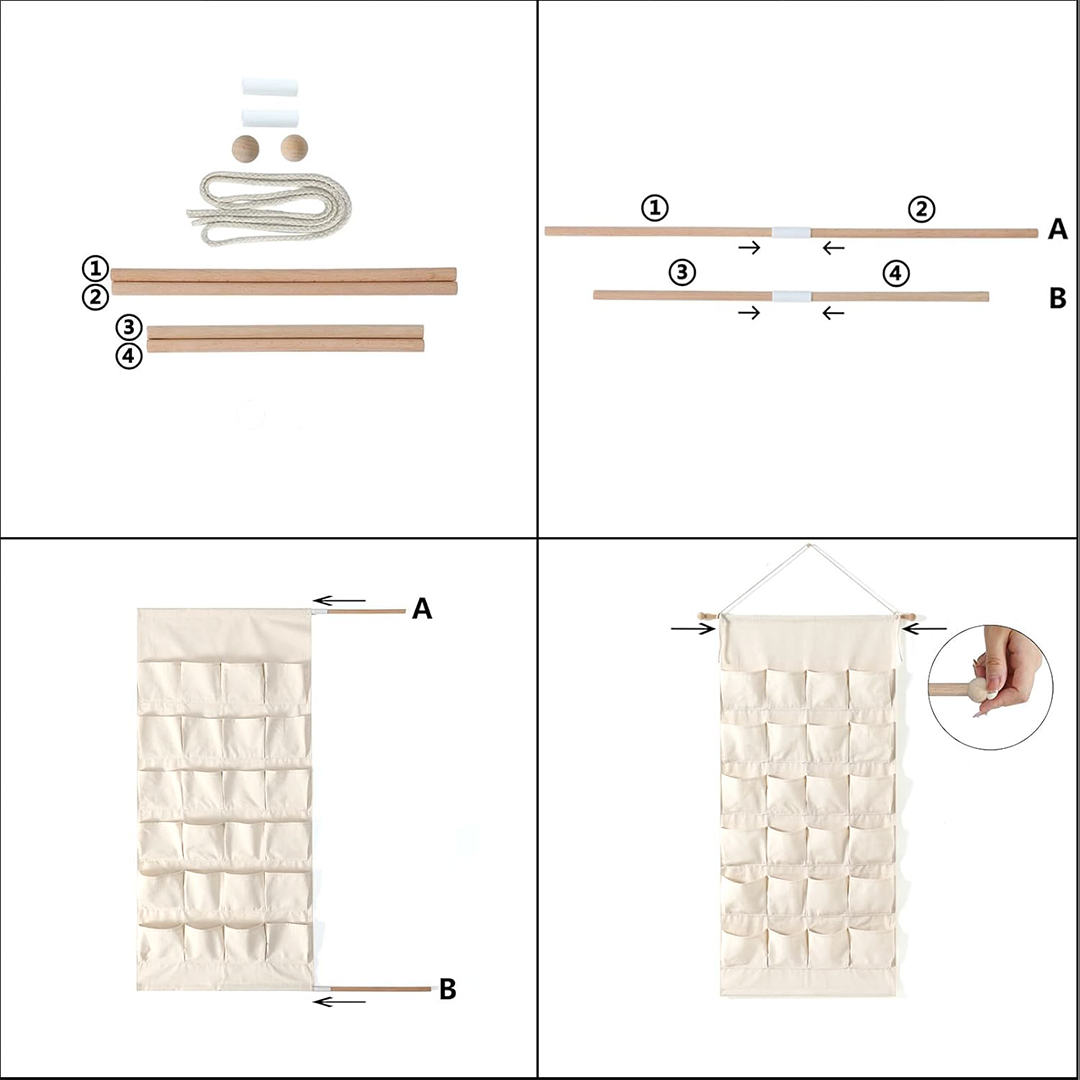 ①
②
③
④

①
②
A
③
④
B

A
B