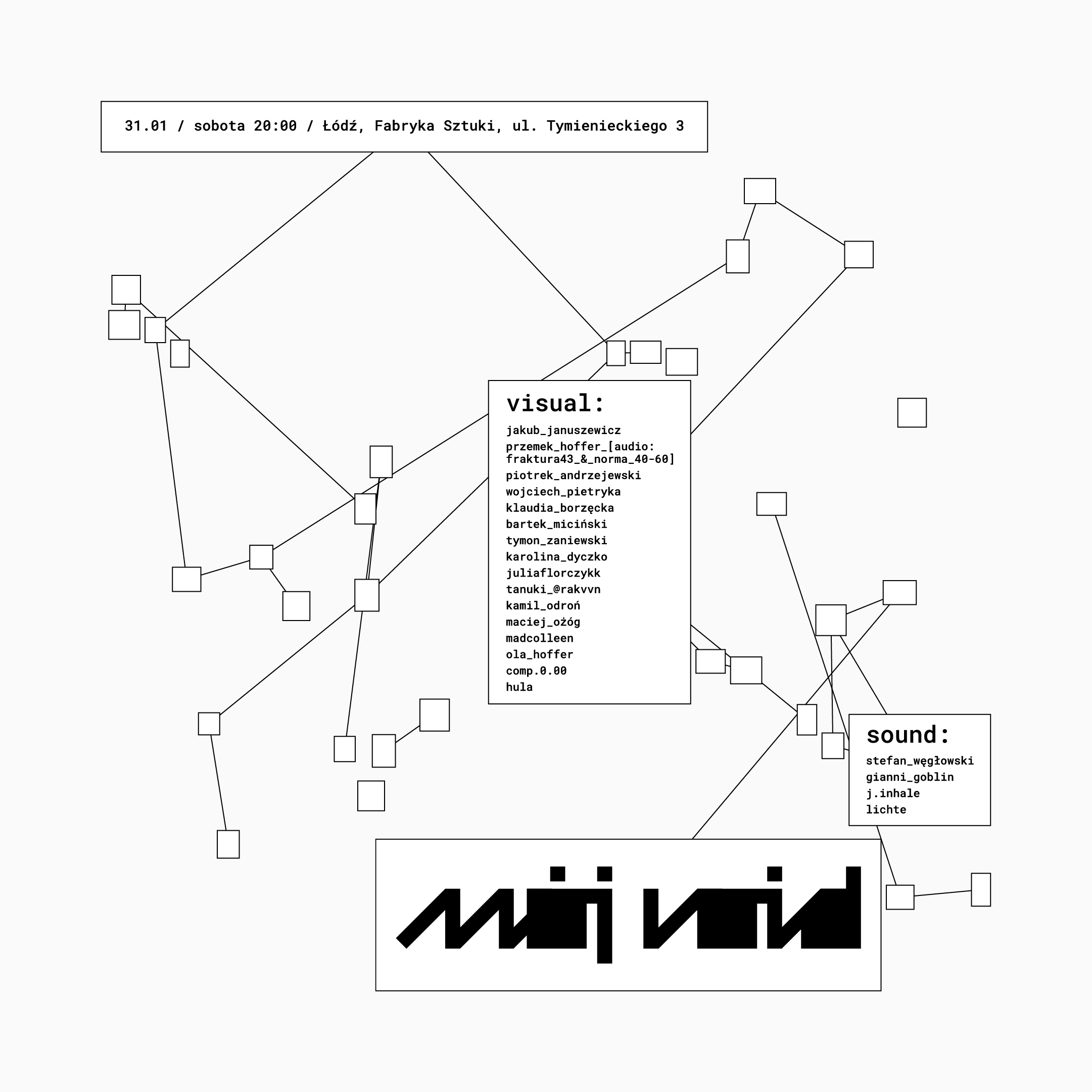 31.01 / sobota 20:00 / Łódź, Fabryka Sztuki, ul. Tymienieckiego 3

visual:

jakub_januszewicz
przemek_hoffer_[audio: fraktura43_&_norma_40-60]
piotrek_andrzejewski
wojciech_pietryka
klaudia_borzęcka
bartek_miciński
tymon_zaniewski
karolina_dyczko
juliaflorczykk
tanuki_@rakvvn
kamil_odroń
maciej_ożóg
madcolleen
ola_hoffer
comp.0.00
hula

sound:

stefan_węgłowski
gianni_goblin
j.inhale
lichte

mój void