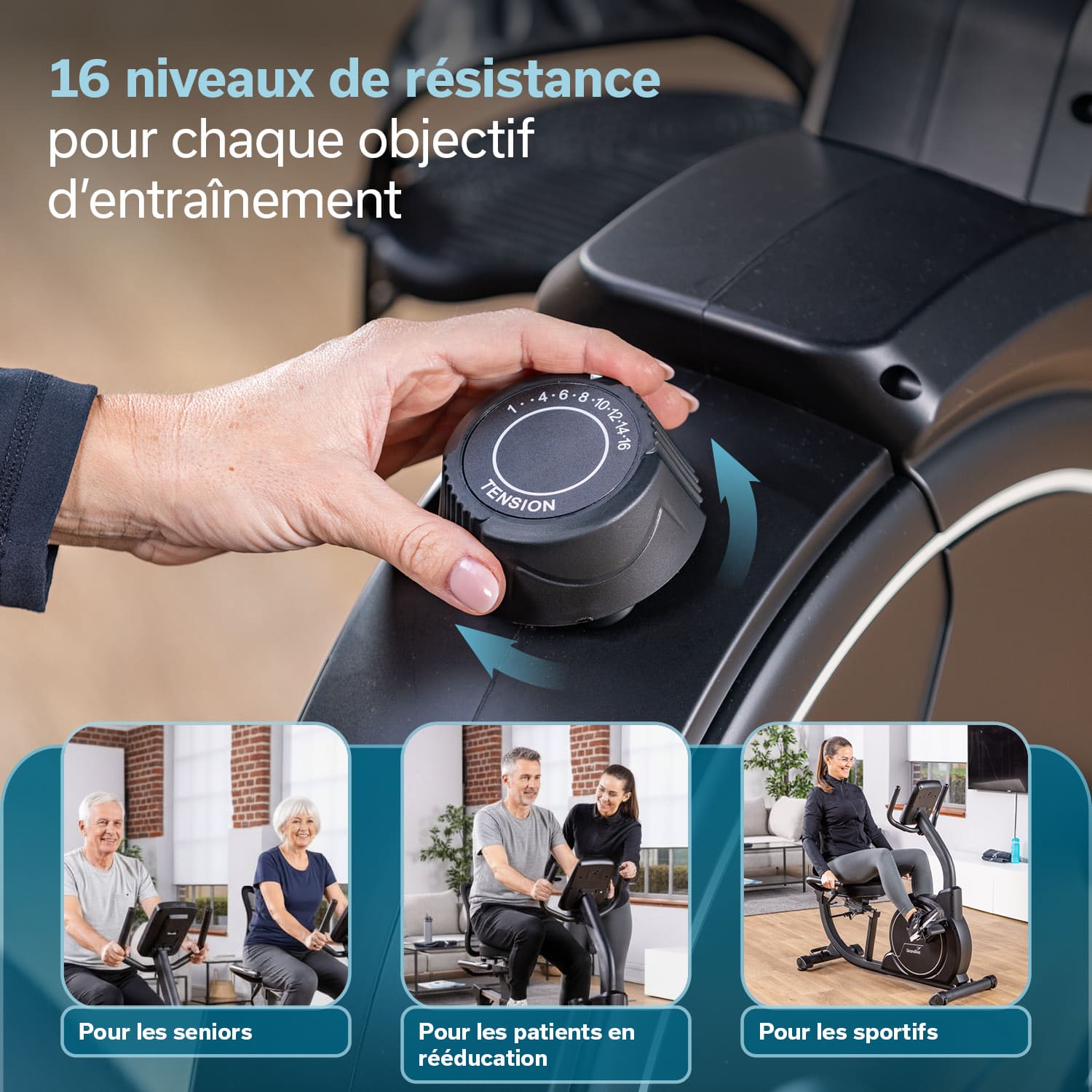 16 niveaux de résistance pour chaque objectif d'entraînement

1 · · 4 · 6 · 8 · 10 · 12 · 14 · 16
TENSION

Pour les seniors

Pour les patients en rééducation

Pour les sportifs