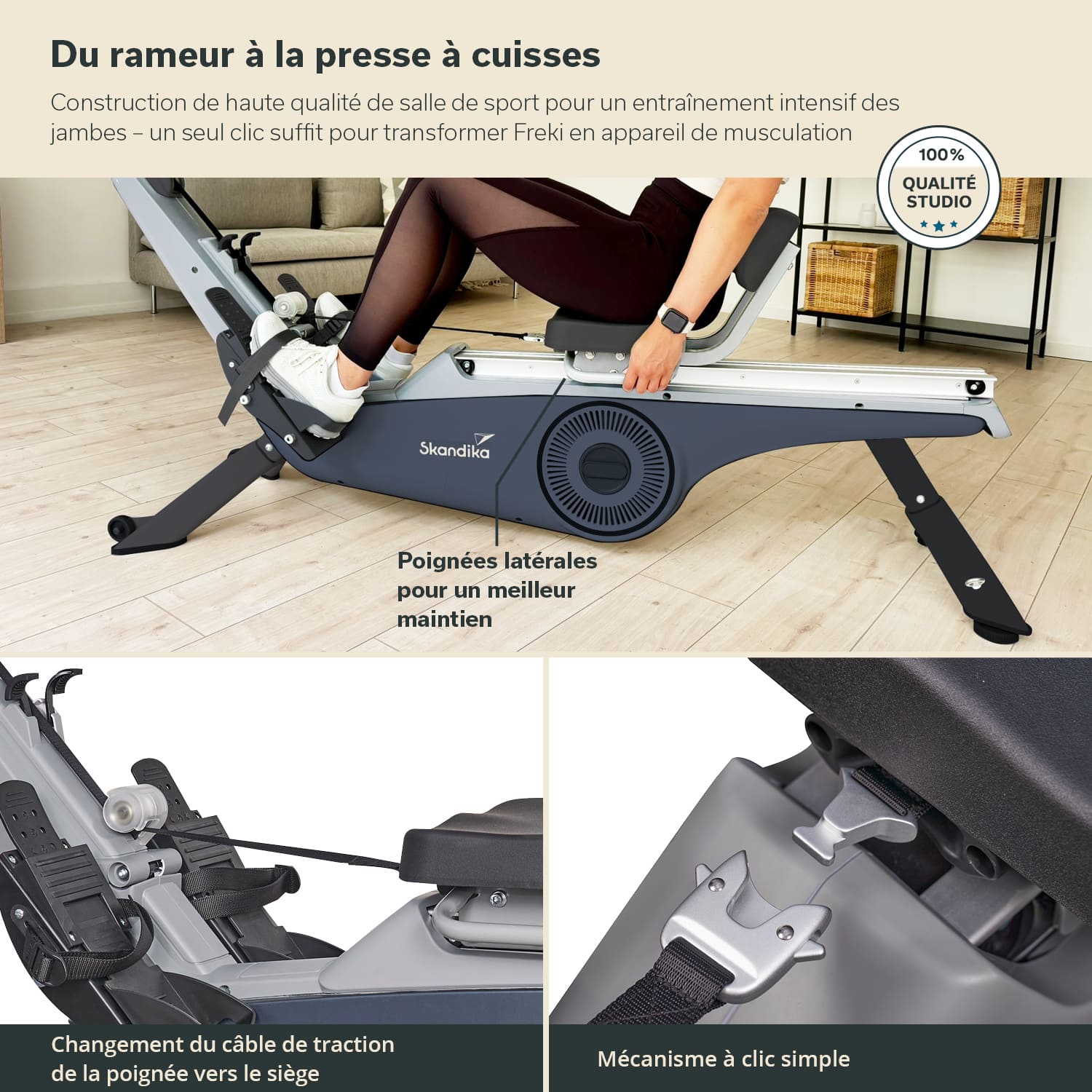 Du rameur à la presse à cuisses

Construction de haute qualité de salle de sport pour un entraînement intensif des jambes – un seul clic suffit pour transformer Freki en appareil de musculation

100%
QUALITÉ
STUDIO

Skandika

Poignées latérales pour un meilleur maintien

Changement du câble de traction de la poignée vers le siège

Mécanisme à clic simple