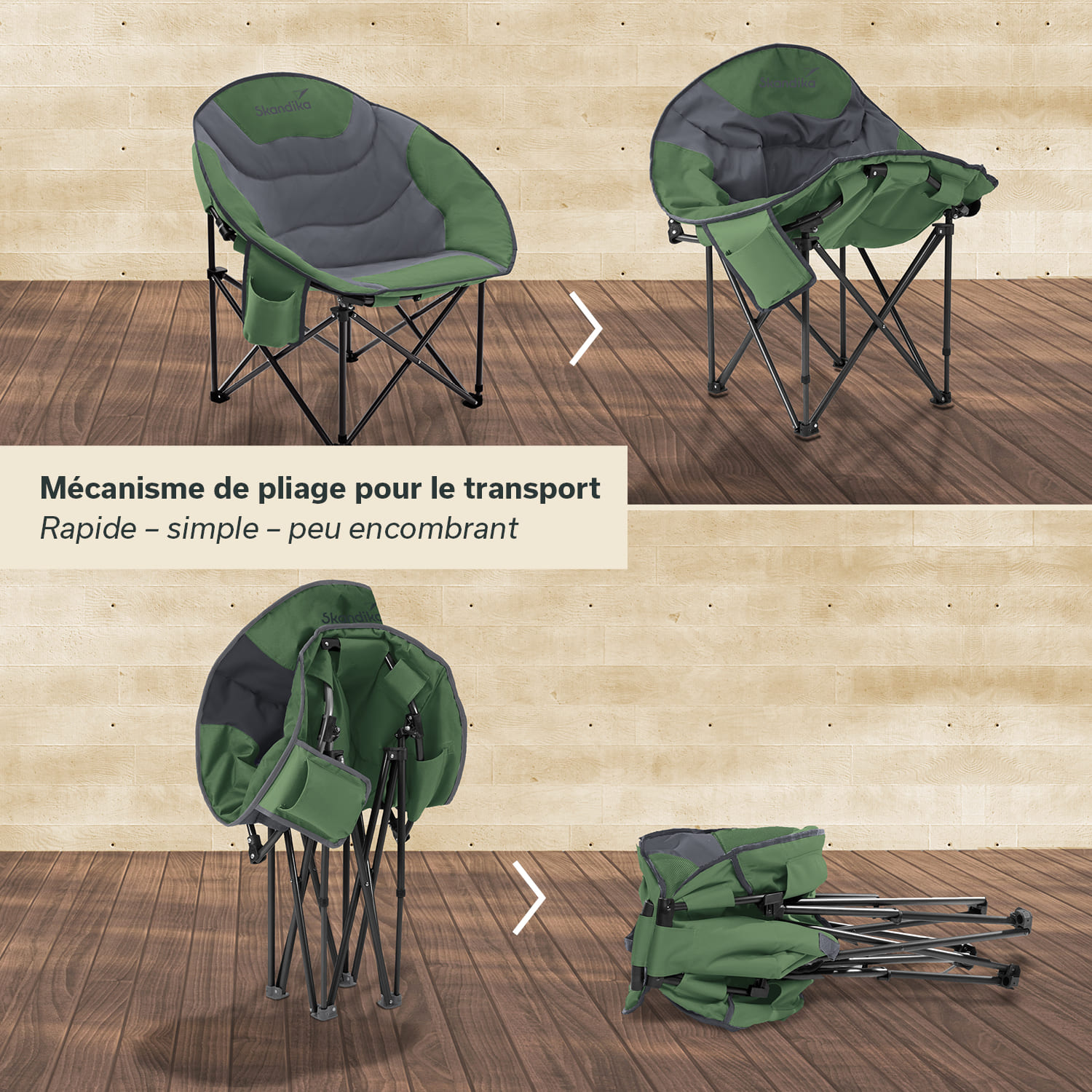 Skandika

Skandika

Mécanisme de pliage pour le transport
Rapide – simple – peu encombrant

Skandika